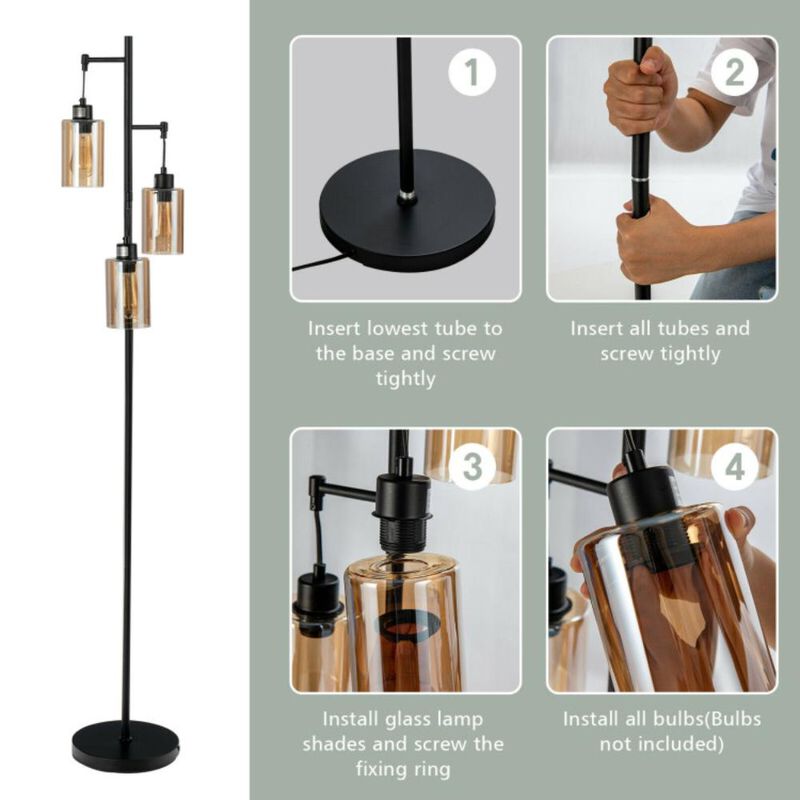 1

Insert lowest tube to the base and screw tightly

2

Insert all tubes and screw tightly

3

Install glass lamp shades and screw the fixing ring

4

Install all bulbs(Bulbs not included)