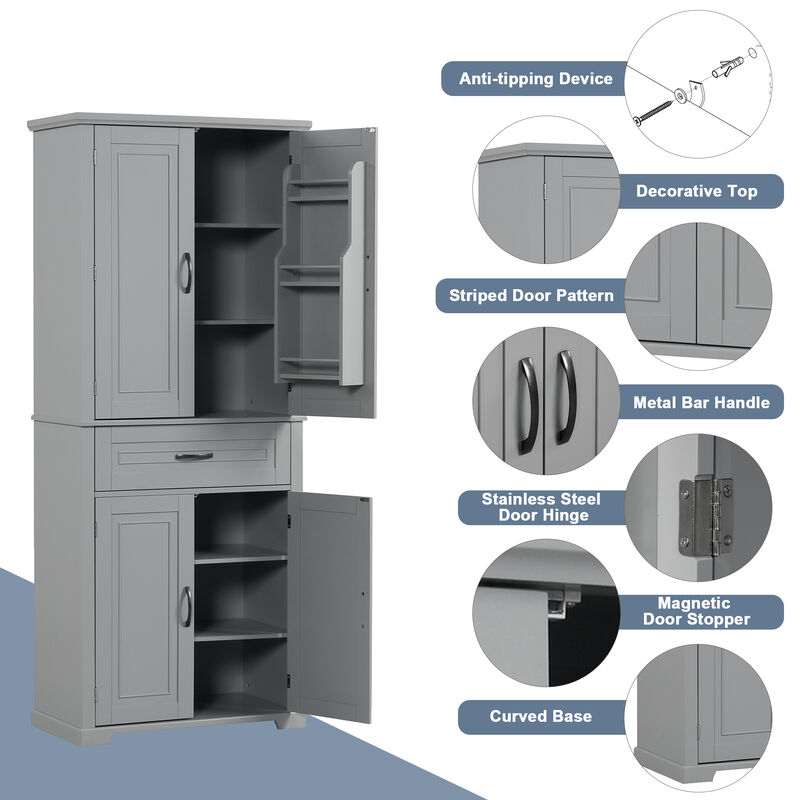 Anti-tipping Device

Decorative Top

Striped Door Pattern

Metal Bar Handle

Stainless Steel Door Hinge

Magnetic Door Stopper

Curved Base