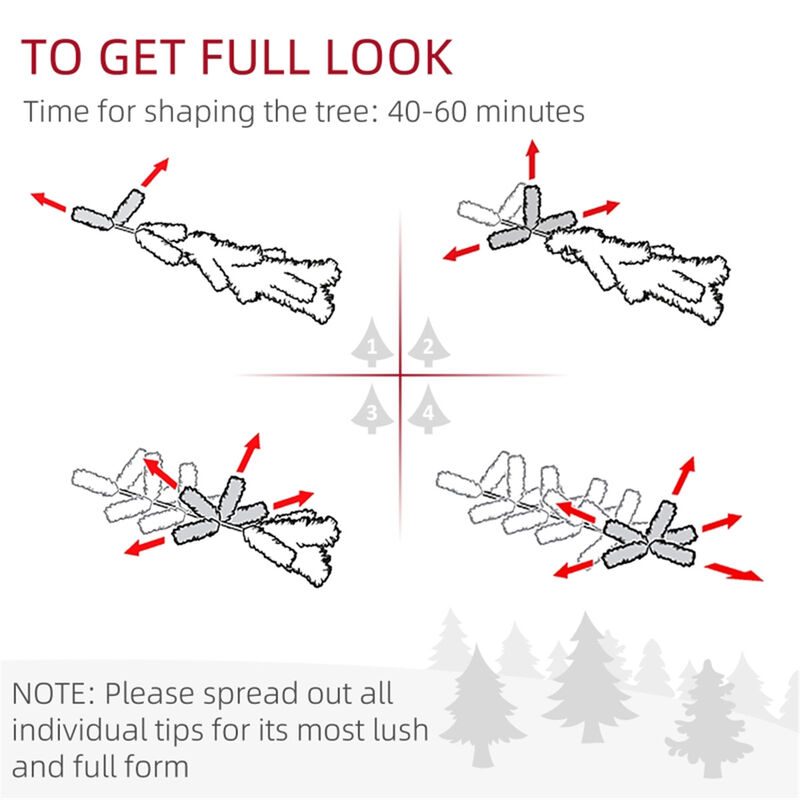 TO GET FULL LOOK

Time for shaping the tree: 40-60 minutes

1 2

3 4

NOTE: Please spread out all individual tips for its most lush and full form