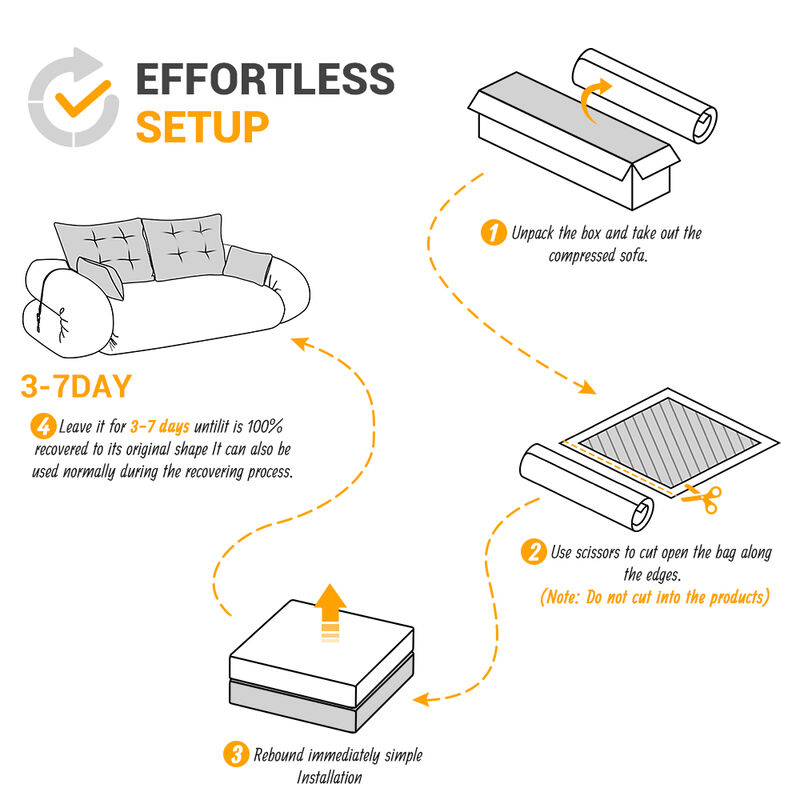 EFFORTLESS
SETUP

1 Unpack the box and take out the compressed sofa.

2 Use scissors to cut open the bag along the edges.
(Note: Do not cut into the products)

3 Rebound immediately simple Installation

3-7DAY

4 Leave it for 3-7 days untilit is 100% recovered to its original shape It can also be used normally during the recovering process.