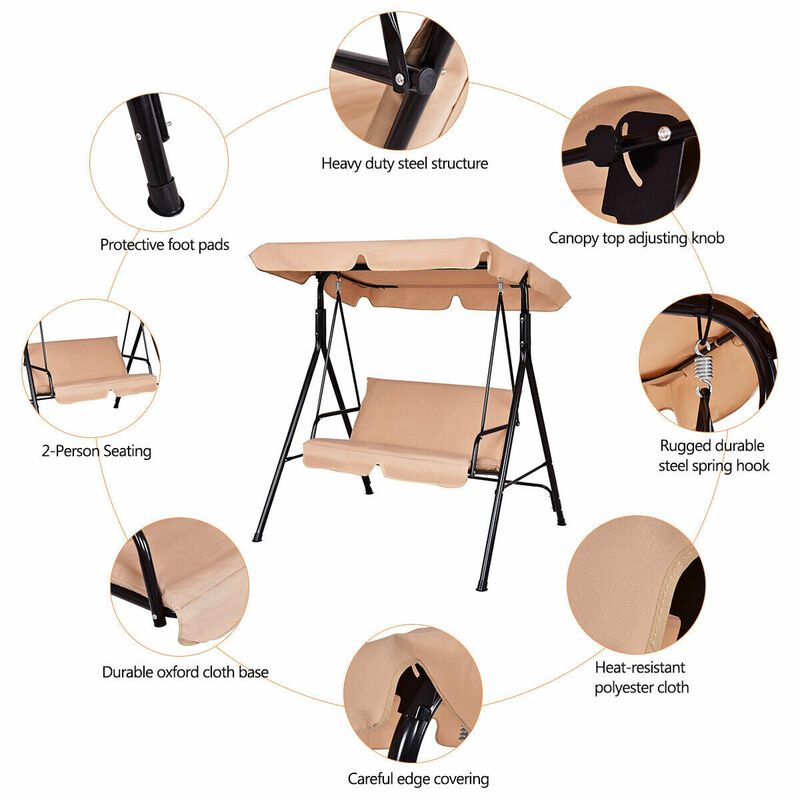 Heavy duty steel structure

Protective foot pads

Canopy top adjusting knob

2-Person Seating

Rugged durable steel spring hook

Durable oxford cloth base

Heat-resistant polyester cloth

Careful edge covering