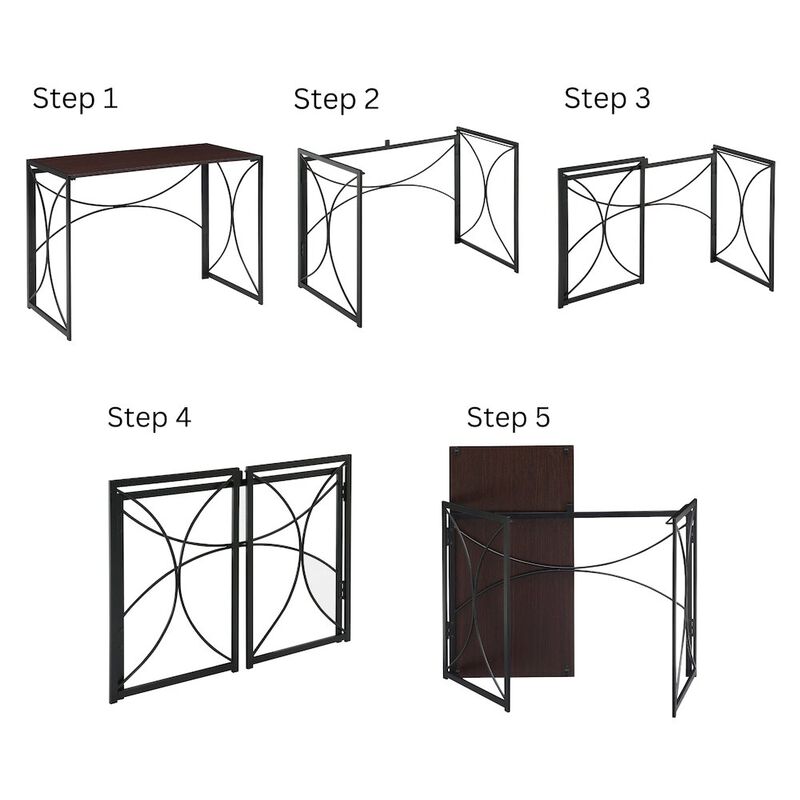 Step 1

Step 2

Step 3

Step 4

Step 5