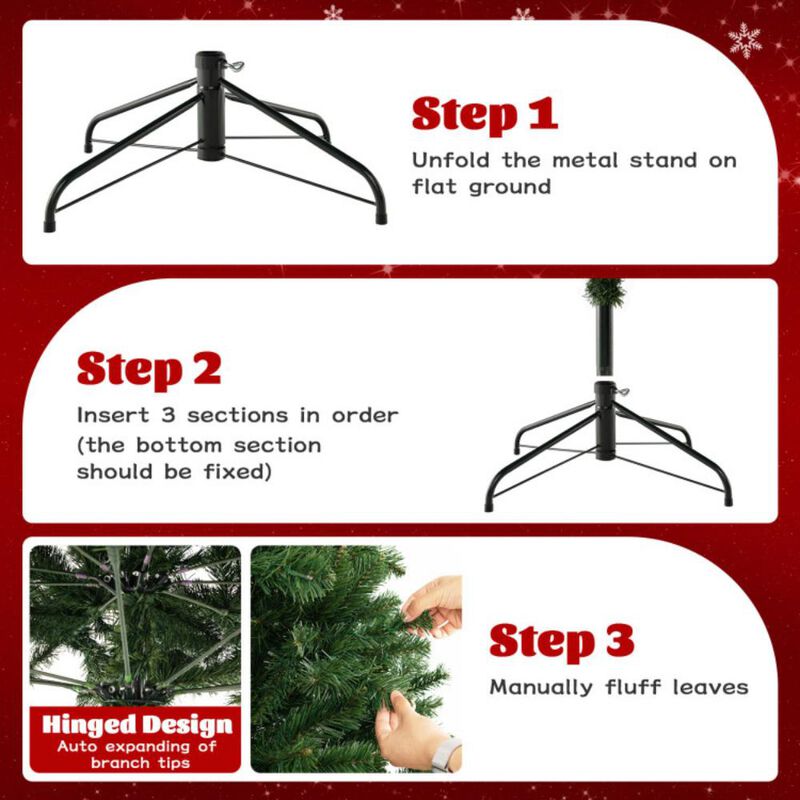 Step 1

Unfold the metal stand on flat ground

Step 2

Insert 3 sections in order (the bottom section should be fixed)

Hinged Design

Auto expanding of branch tips

Step 3

Manually fluff leaves