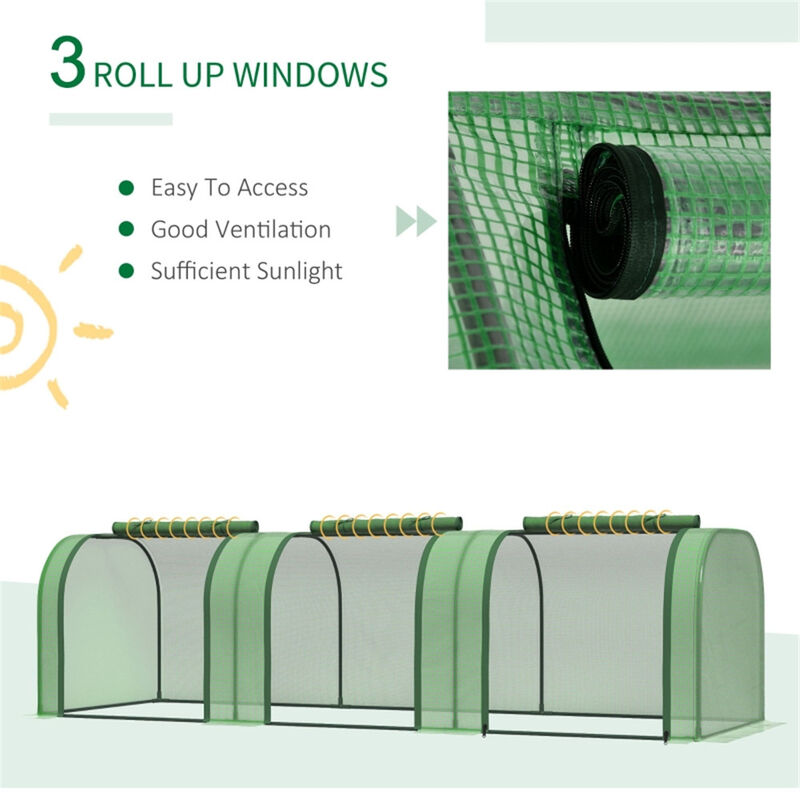 3 ROLL UP WINDOWS

Easy To Access
Good Ventilation
Sufficient Sunlight