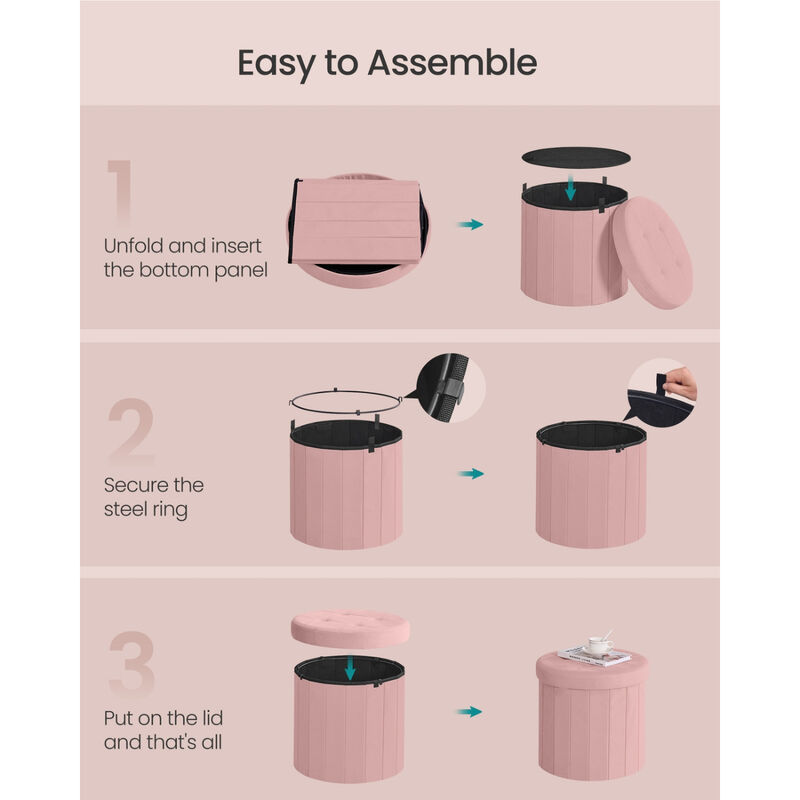 Easy to Assemble

1
Unfold and insert the bottom panel

2
Secure the steel ring

3
Put on the lid and that's all