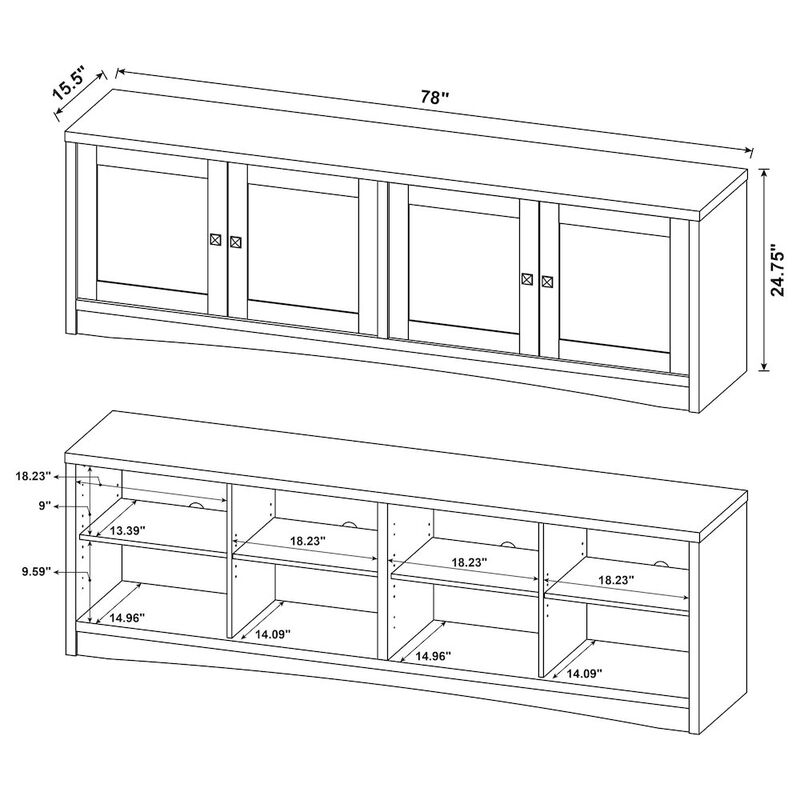 15.5"
78"
24.75"
18.23"
9"
13.39"
18.23"
18.23"
18.23"
9.59"
14.96"
14.09"
14.96"
14.09"