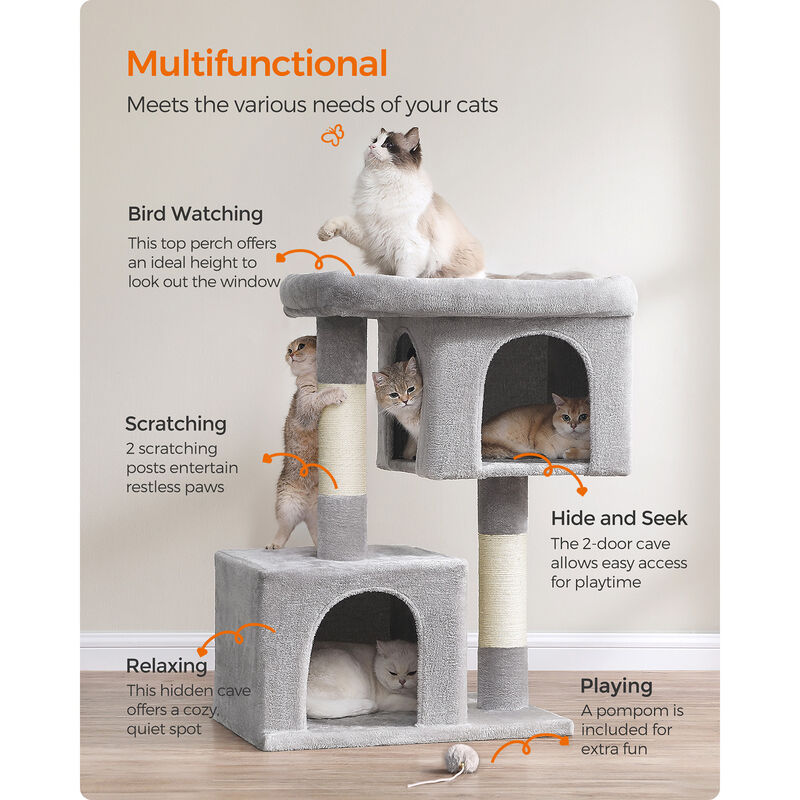 Multifunctional

Meets the various needs of your cats

Bird Watching

This top perch offers an ideal height to look out the window

Scratching

2 scratching posts entertain restless paws

Hide and Seek

The 2-door cave allows easy access for playtime

Relaxing

This hidden cave offers a cozy, quiet spot

Playing

A pompom is included for extra fun