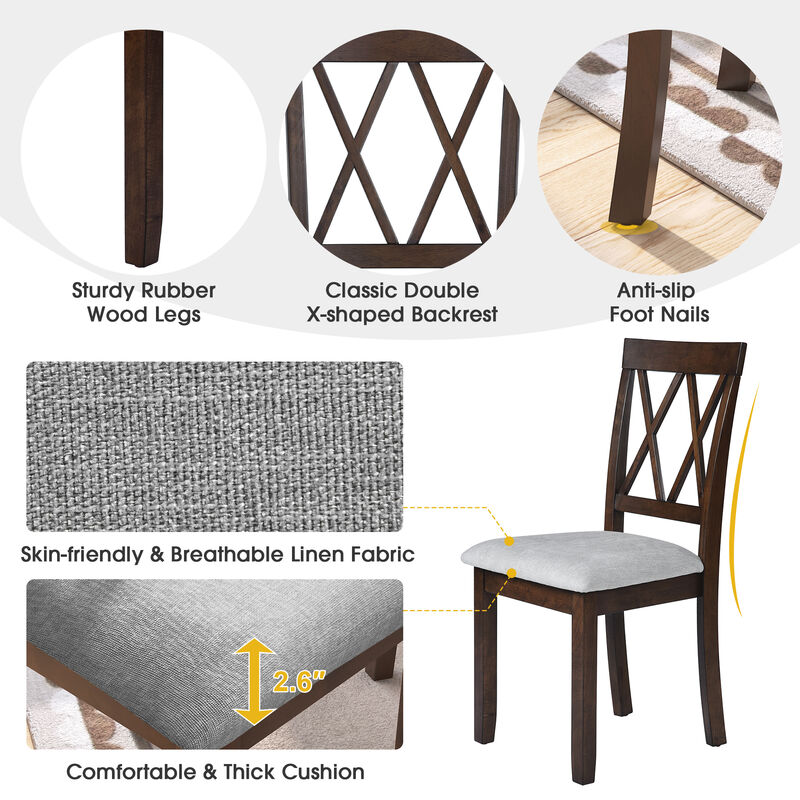 Sturdy Rubber Wood Legs

Classic Double X-shaped Backrest

Anti-slip Foot Nails

Skin-friendly & Breathable Linen Fabric

2.6"

Comfortable & Thick Cushion