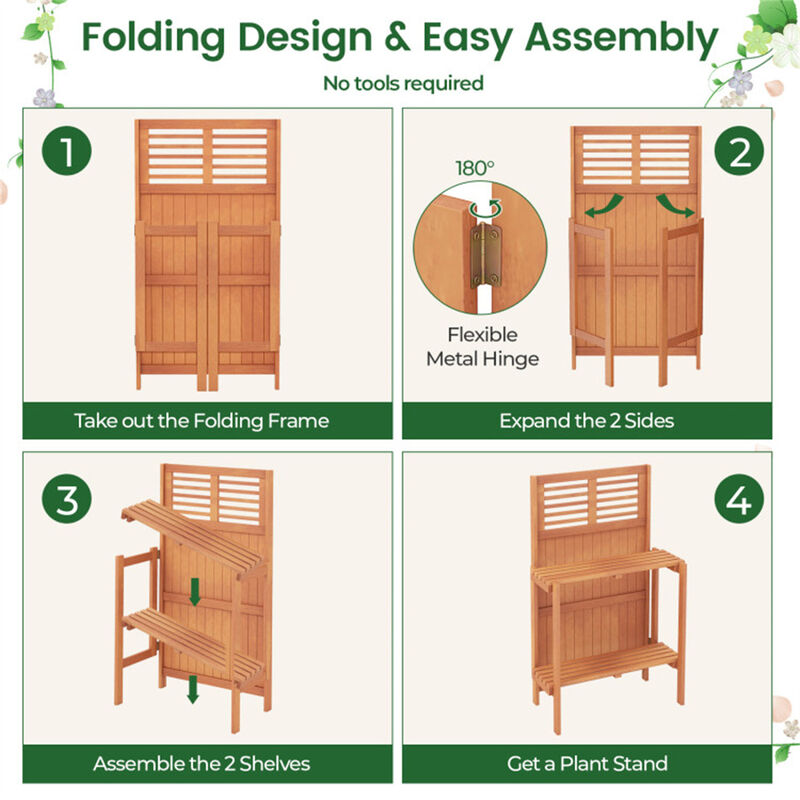 Folding Design & Easy Assembly

No tools required

1

Take out the Folding Frame

180°

Flexible Metal Hinge

2

Expand the 2 Sides

3

Assemble the 2 Shelves

4

Get a Plant Stand