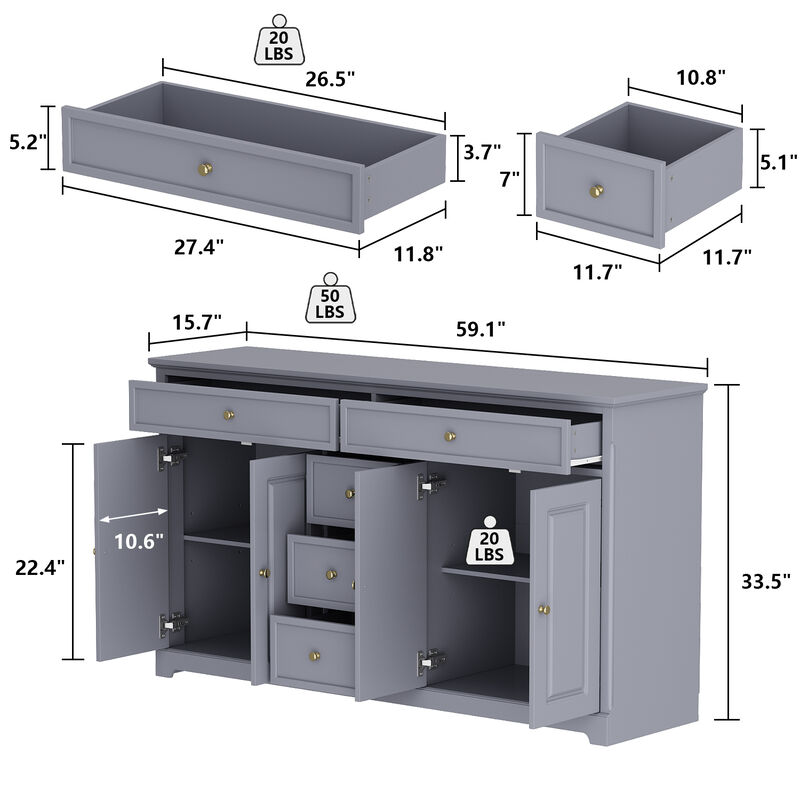 20 LBS

26.5"

5.2"

3.7"

27.4"

11.8"

10.8"

7"

5.1"

11.7"

11.7"

50 LBS

15.7"

59.1"

10.6"

22.4"

20 LBS

33.5"