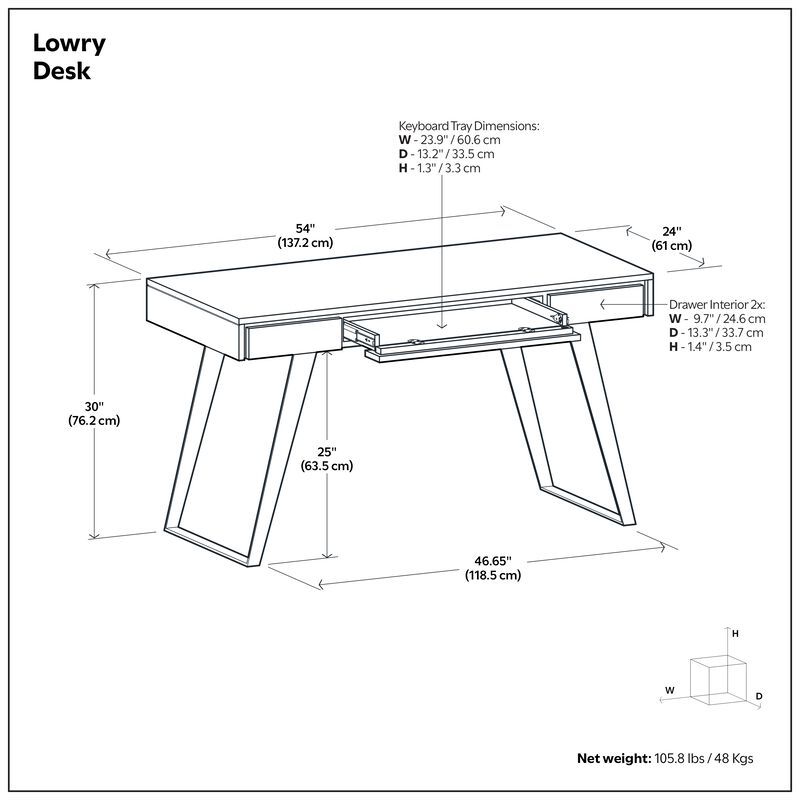 Lowry
Desk

Keyboard Tray Dimensions:
W - 23.9" / 60.6 cm
D - 13.2" / 33.5 cm
H - 1.3" / 3.3 cm

54"
(137.2 cm)

24"
(61 cm)

Drawer Interior 2x:
W - 9.7" / 24.6 cm
D - 13.3" / 33.7 cm
H - 1.4" / 3.5 cm

30"
(76.2 cm)

25"
(63.5 cm)

46.65"
(118.5 cm)

H
W
D

Net weight: 105.8 lbs / 48 Kgs