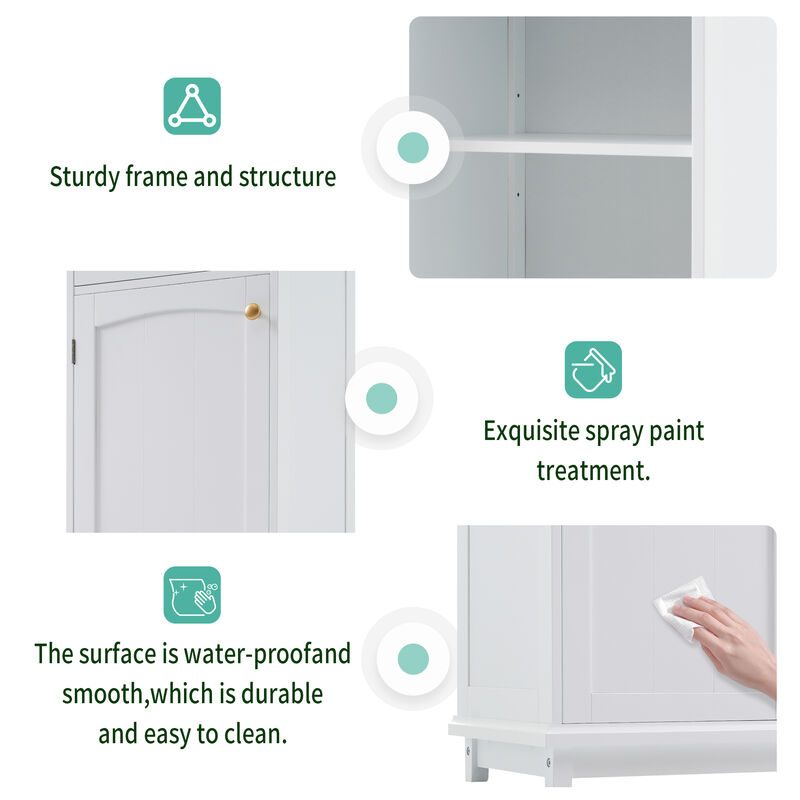 Sturdy frame and structure

Exquisite spray paint treatment.

The surface is water-proofand smooth,which is durable and easy to clean.