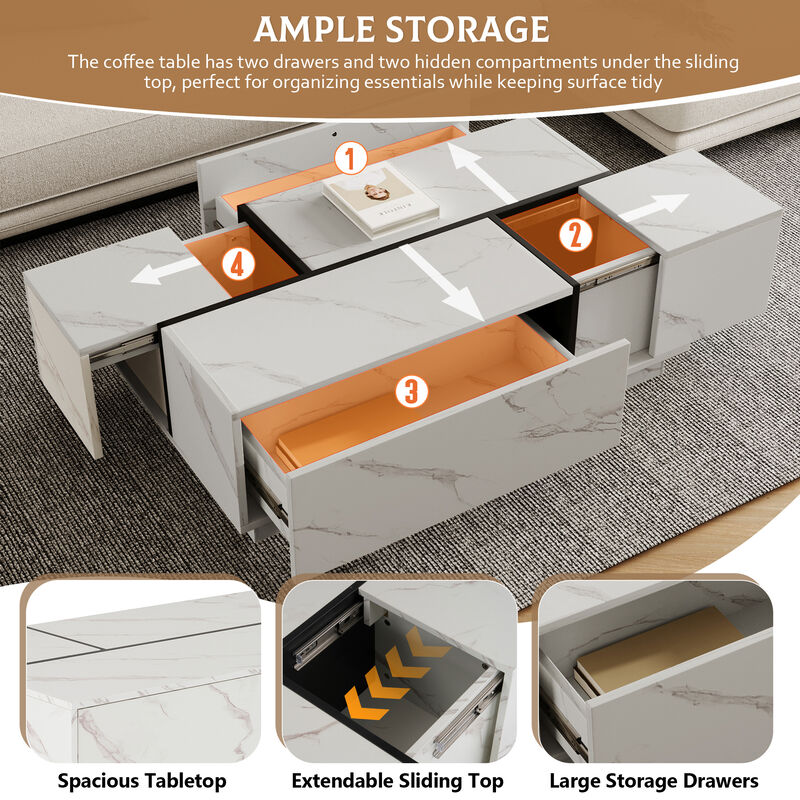 AMPLE STORAGE

The coffee table has two drawers and two hidden compartments under the sliding top, perfect for organizing essentials while keeping surface tidy

1

2

4

3

Spacious Tabletop

Extendable Sliding Top

Large Storage Drawers