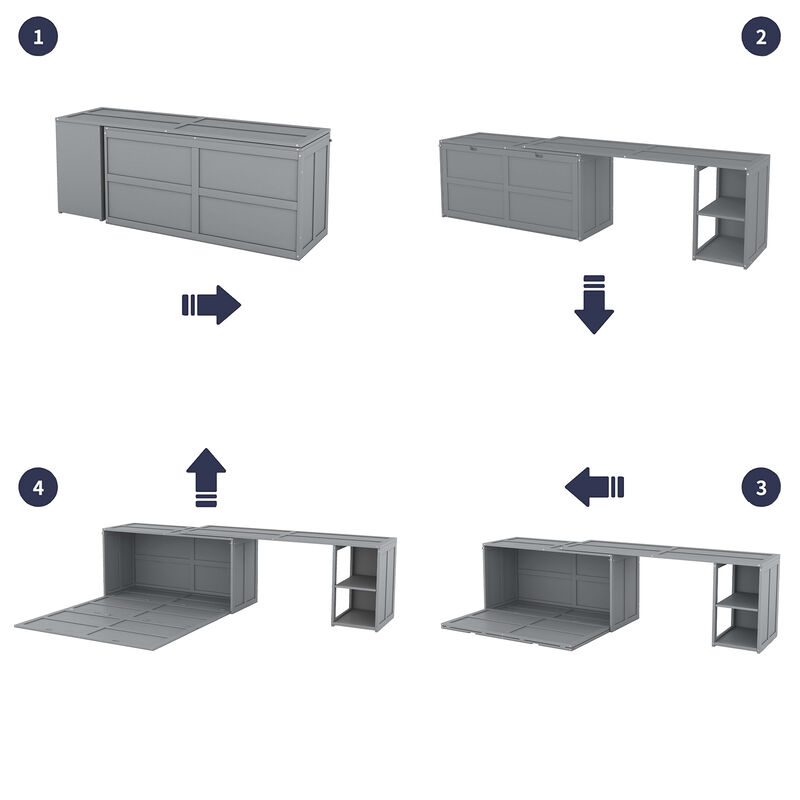 1

2

4

3