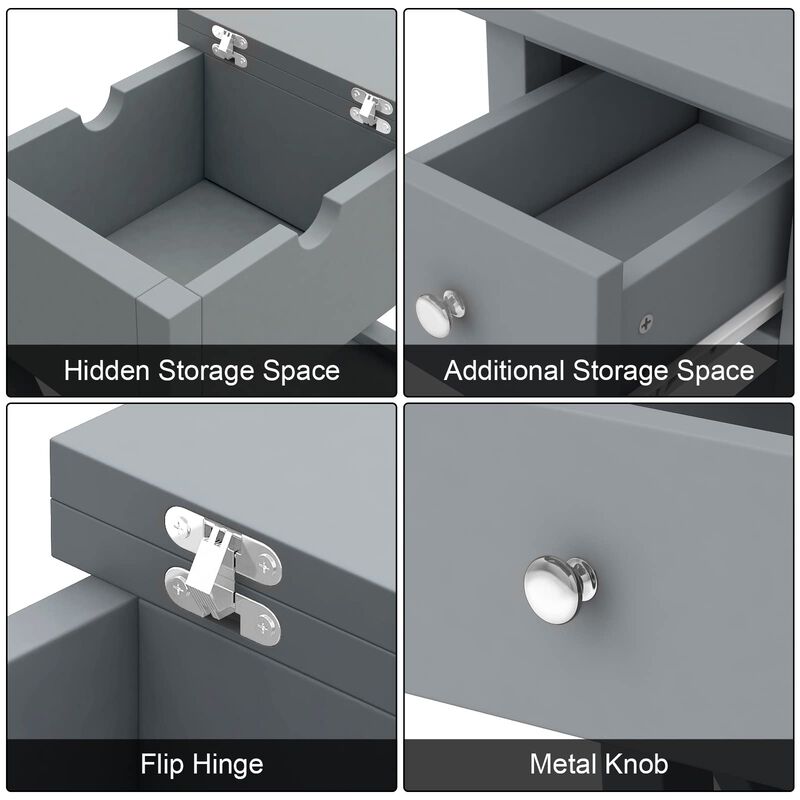 Hidden Storage Space

Additional Storage Space

Flip Hinge

Metal Knob