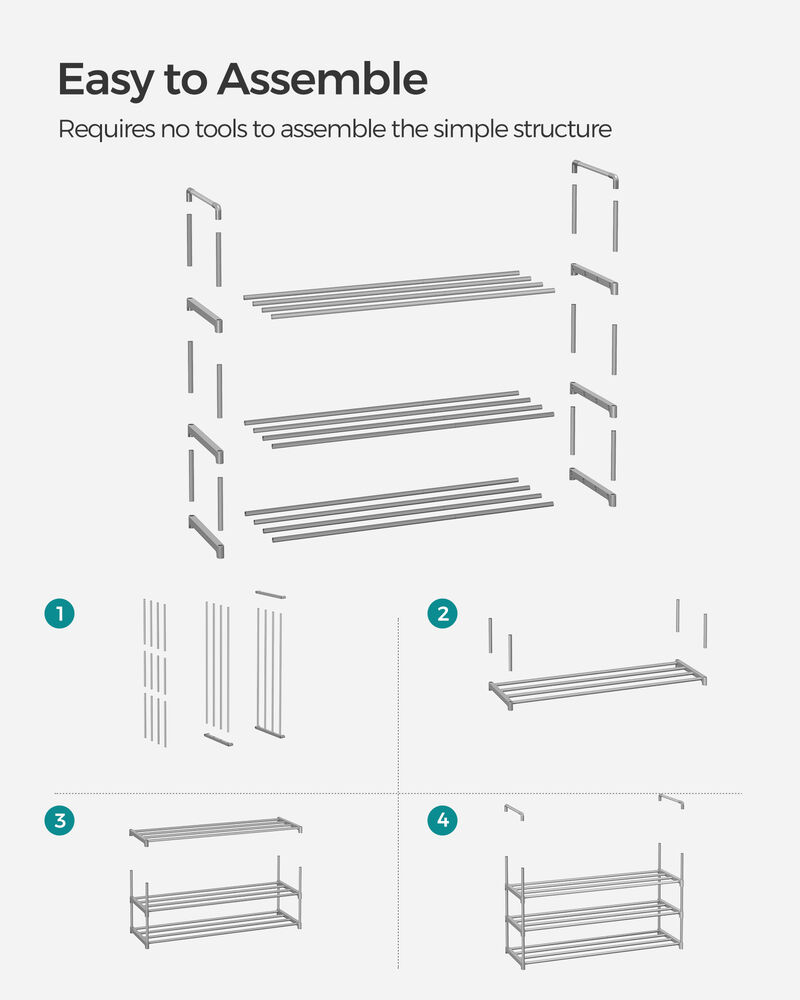 Easy to Assemble

Requires no tools to assemble the simple structure

1

2

3

4