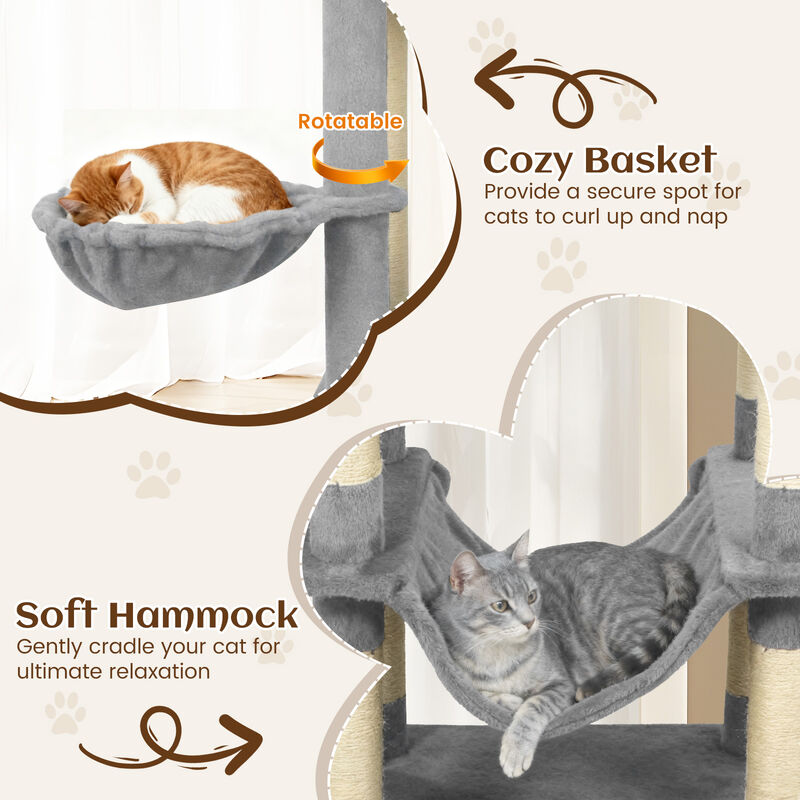 Rotatable

Cozy Basket
Provide a secure spot for cats to curl up and nap

Soft Hammock
Gently cradle your cat for ultimate relaxation