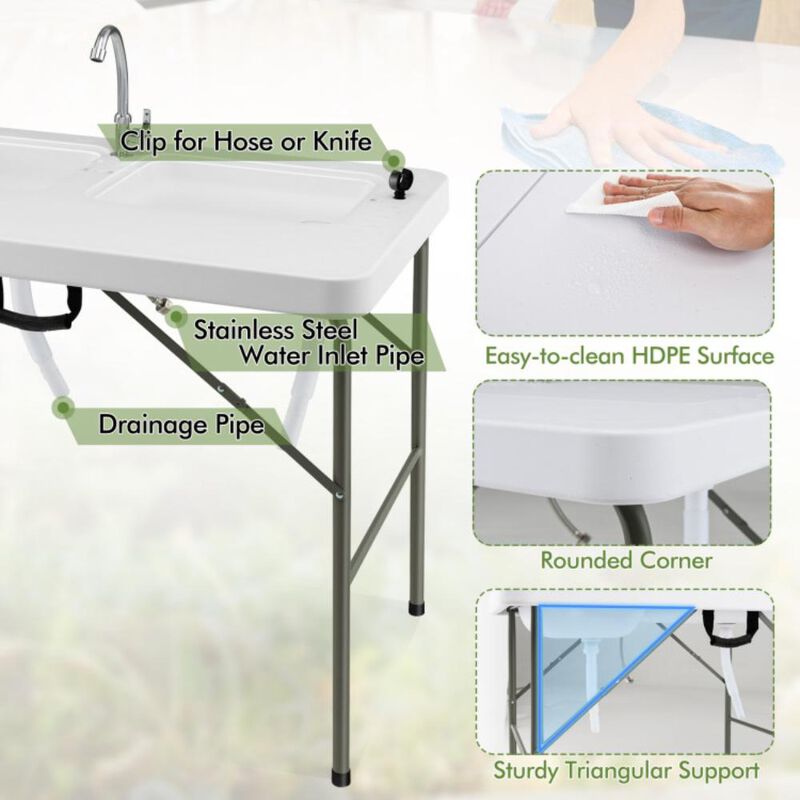 Clip for Hose or Knife

Stainless Steel Water Inlet Pipe

Drainage Pipe

Easy-to-clean HDPE Surface

Rounded Corner

Sturdy Triangular Support