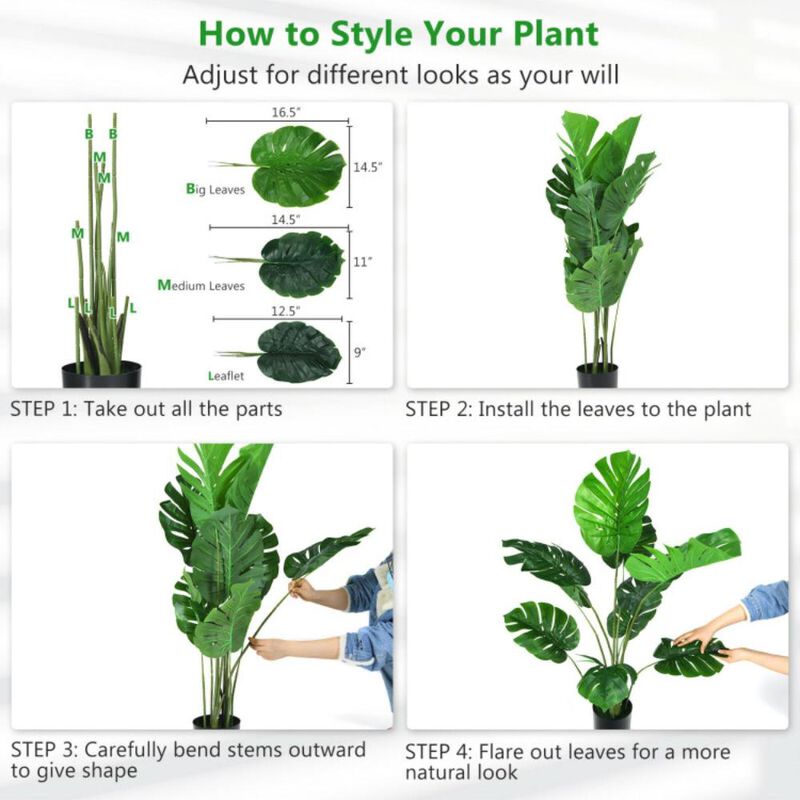 How to Style Your Plant

Adjust for different looks as your will

B B M M M M L L L L

16.5"
14.5"
Big Leaves

14.5"
11"
Medium Leaves

12.5"
9"
Leaflet

STEP 1: Take out all the parts

STEP 2: Install the leaves to the plant

STEP 3: Carefully bend stems outward to give shape

STEP 4: Flare out leaves for a more natural look