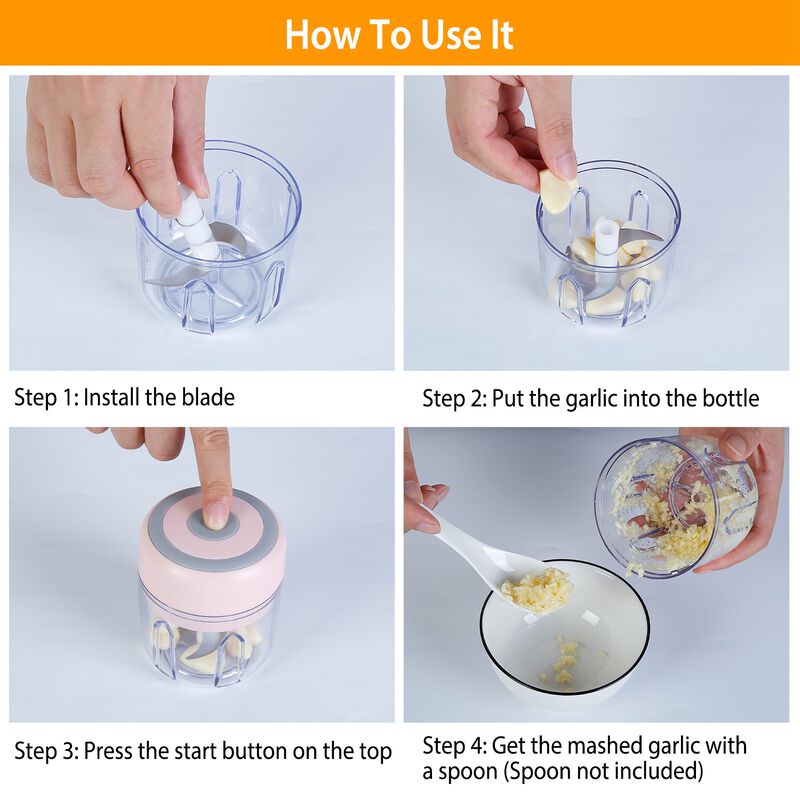 How To Use It

Step 1: Install the blade

Step 2: Put the garlic into the bottle

Step 3: Press the start button on the top

Step 4: Get the mashed garlic with a spoon (Spoon not included)