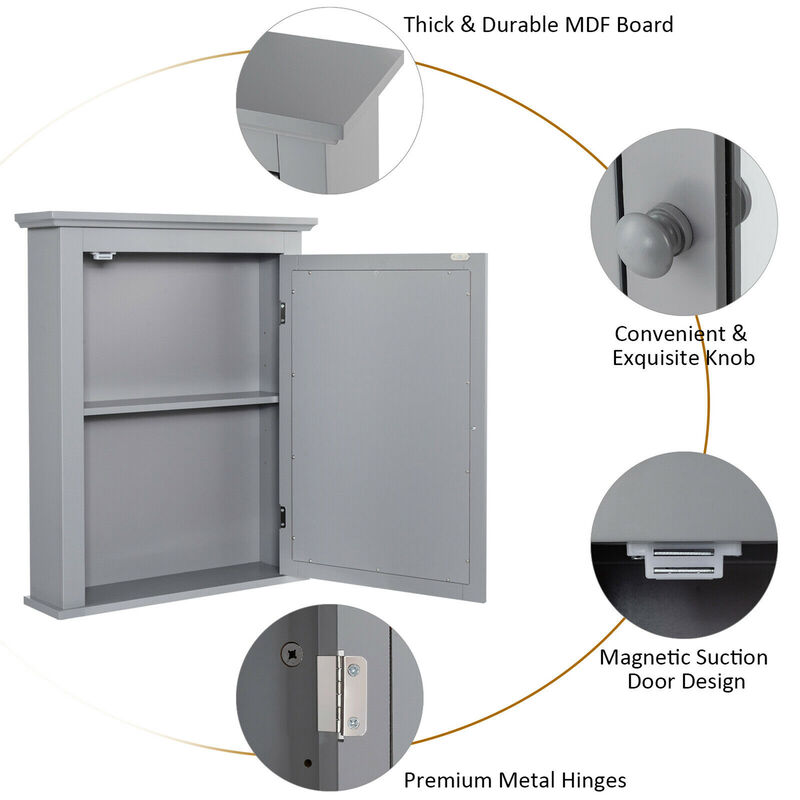 Thick & Durable MDF Board

Convenient & Exquisite Knob

Magnetic Suction Door Design

Premium Metal Hinges