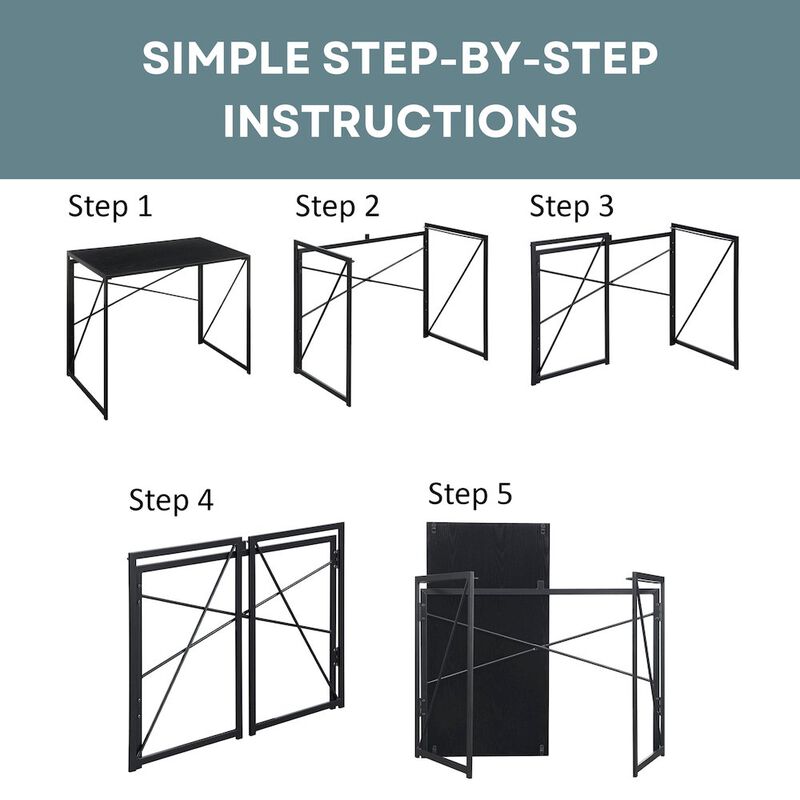 SIMPLE STEP-BY-STEP INSTRUCTIONS

Step 1

Step 2

Step 3

Step 4

Step 5