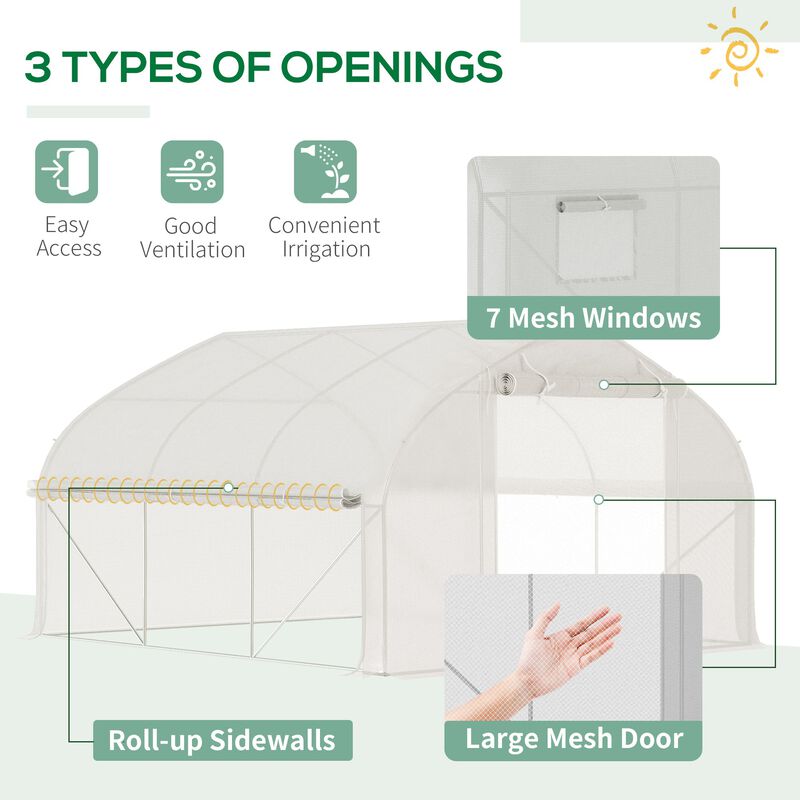 3 TYPES OF OPENINGS

Easy Access

Good Ventilation

Convenient Irrigation

7 Mesh Windows

Roll-up Sidewalls

Large Mesh Door