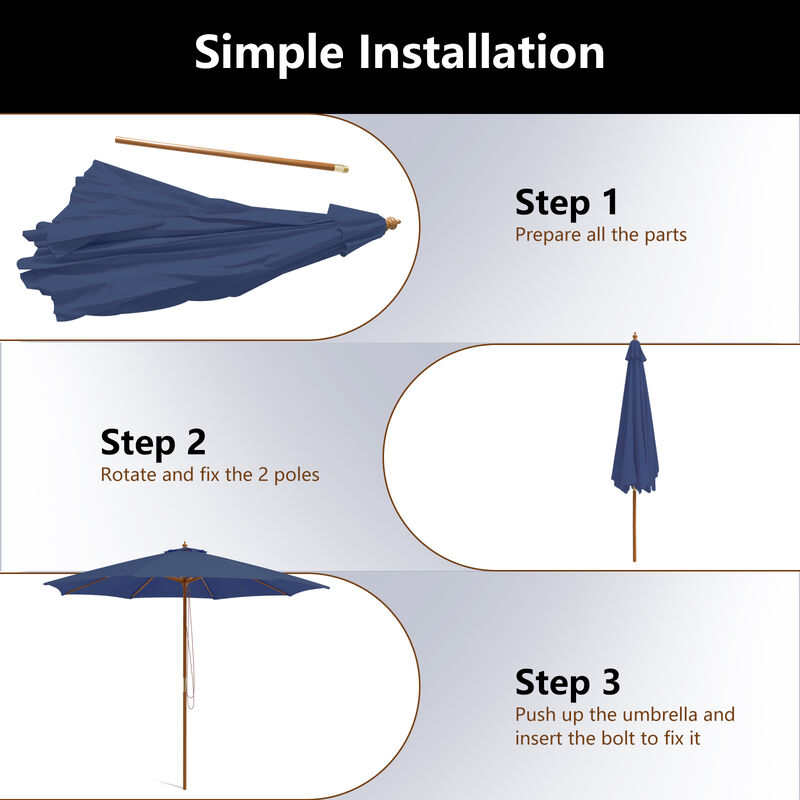 Simple Installation

Step 1
Prepare all the parts

Step 2
Rotate and fix the 2 poles

Step 3
Push up the umbrella and insert the bolt to fix it