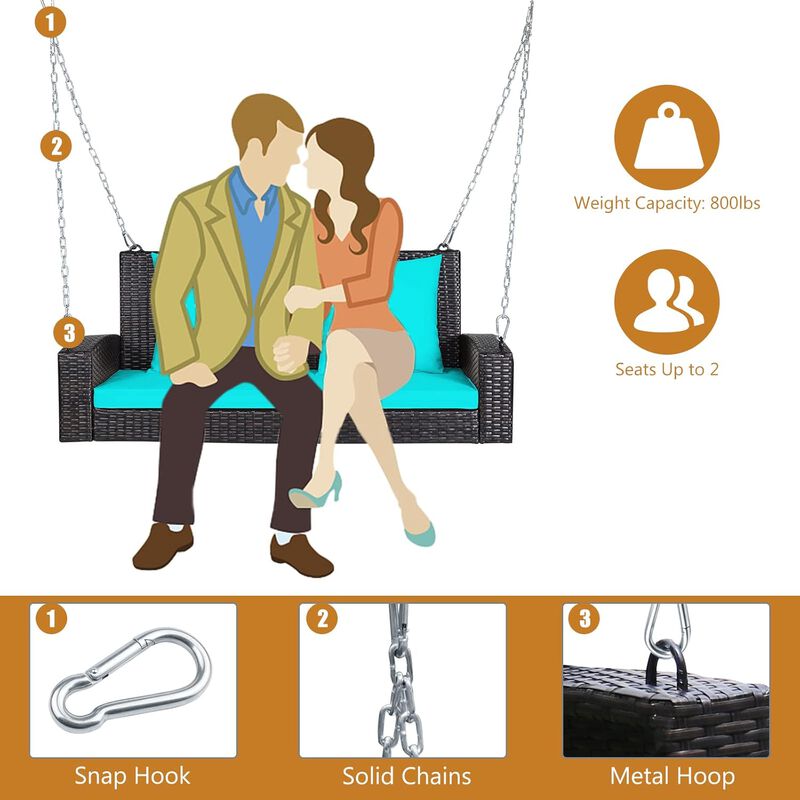 1

2

3

Weight Capacity: 800lbs

Seats Up to 2

1

Snap Hook

2

Solid Chains

3

Metal Hoop