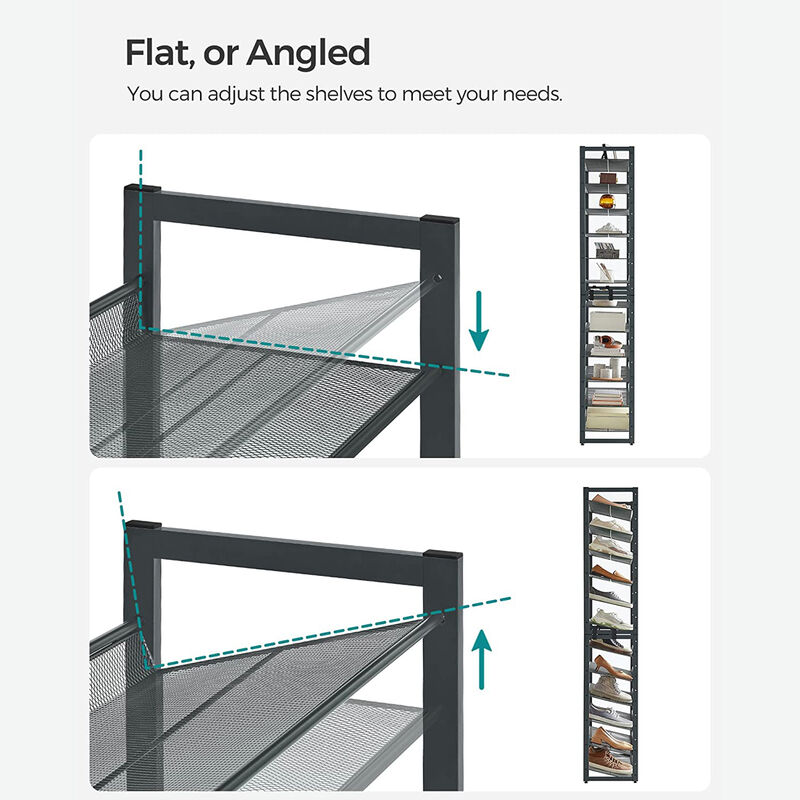 Flat, or Angled

You can adjust the shelves to meet your needs.