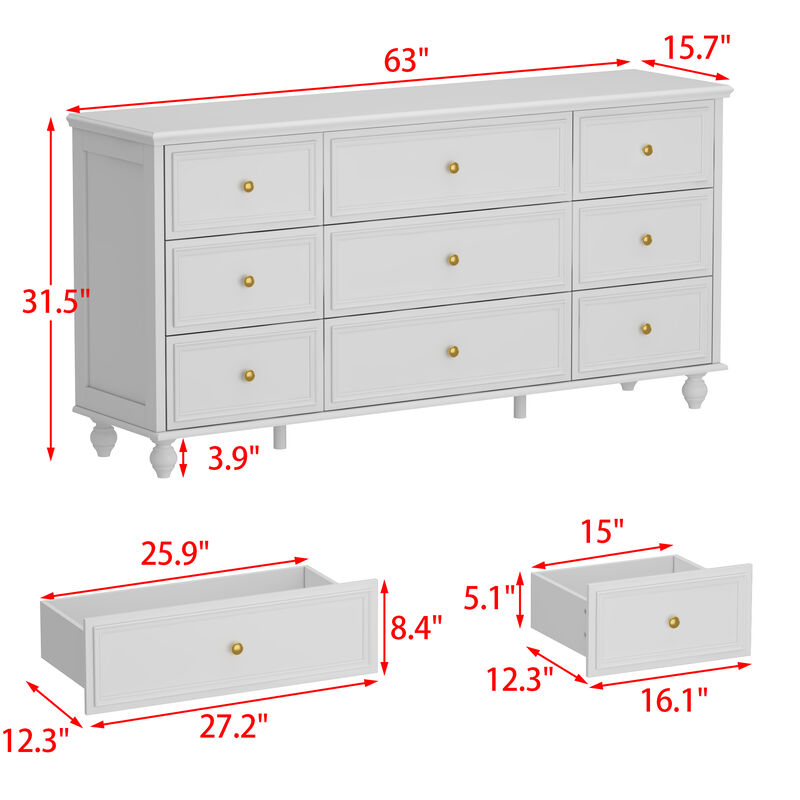 63"
15.7"
31.5"
3.9"
25.9"
8.4"
12.3"
27.2"
15"
5.1"
12.3"
16.1"