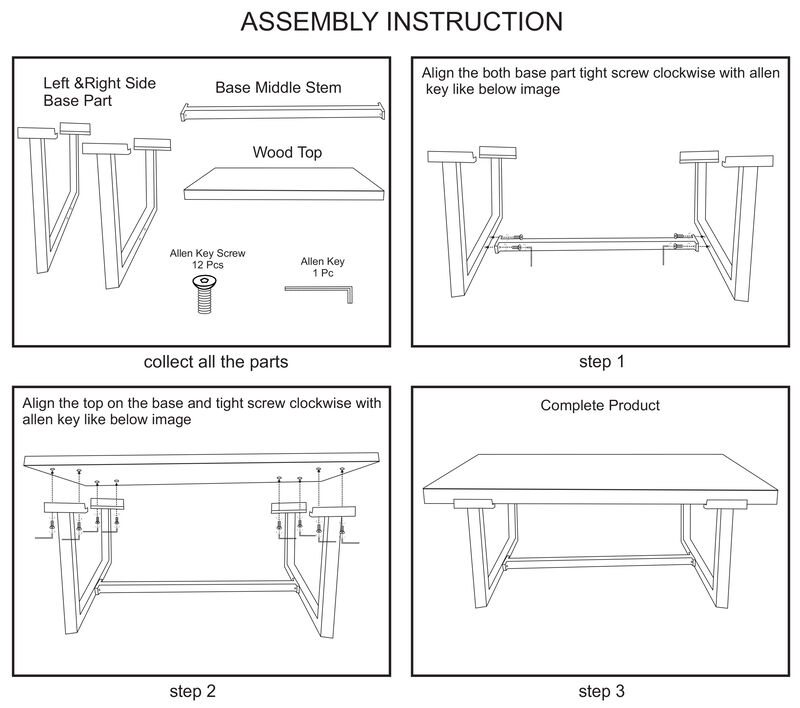 ASSEMBLY INSTRUCTION

Left &Right Side Base Part

Base Middle Stem

Wood Top

Allen Key Screw
12 Pcs

Allen Key
1 Pc

collect all the parts

Align the both base part tight screw clockwise with allen key like below image

step 1

Align the top on the base and tight screw clockwise with allen key like below image

step 2

Complete Product

step 3