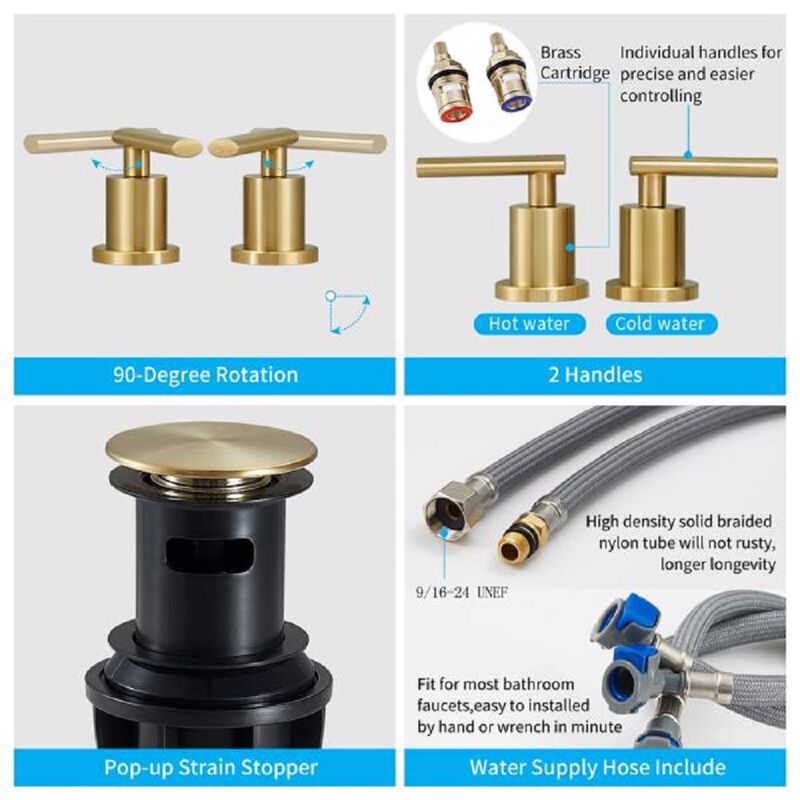 90-Degree Rotation

Brass Cartridge

Individual handles for precise and easier controlling

Hot water

Cold water

2 Handles

Pop-up Strain Stopper

High density solid braided nylon tube will not rusty, longer longevity

9/16-24 UNEF

Fit for most bathroom faucets,easy to installed by hand or wrench in minute

Water Supply Hose Include