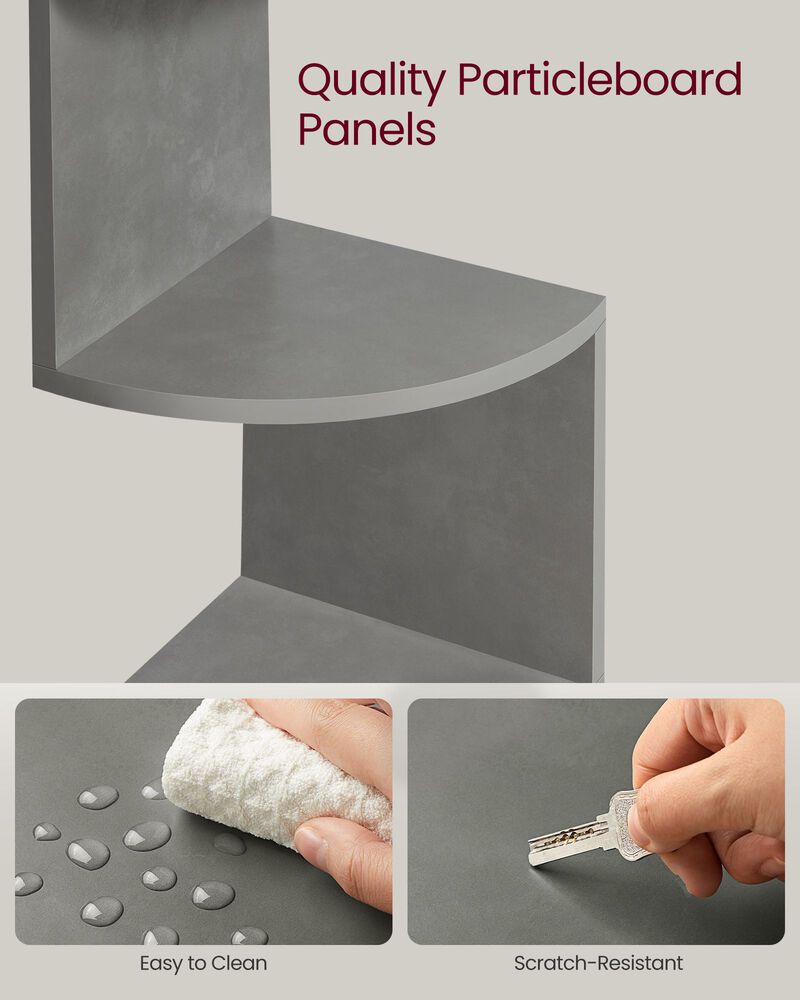 Quality Particleboard Panels

Easy to Clean

Scratch-Resistant