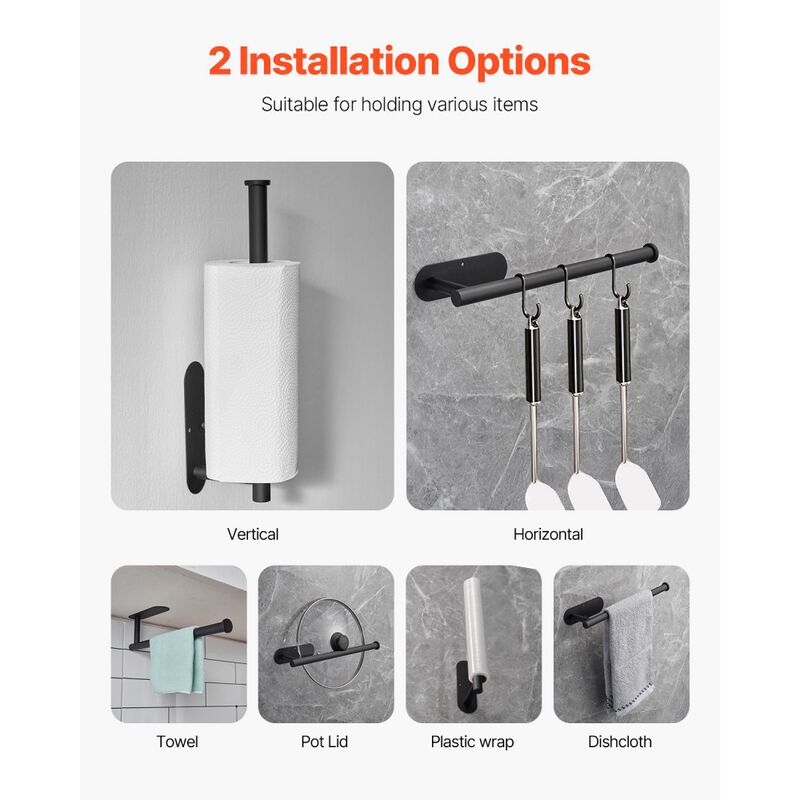 2 Installation Options

Suitable for holding various items

Vertical

Horizontal

Towel

Pot Lid

Plastic wrap

Dishcloth