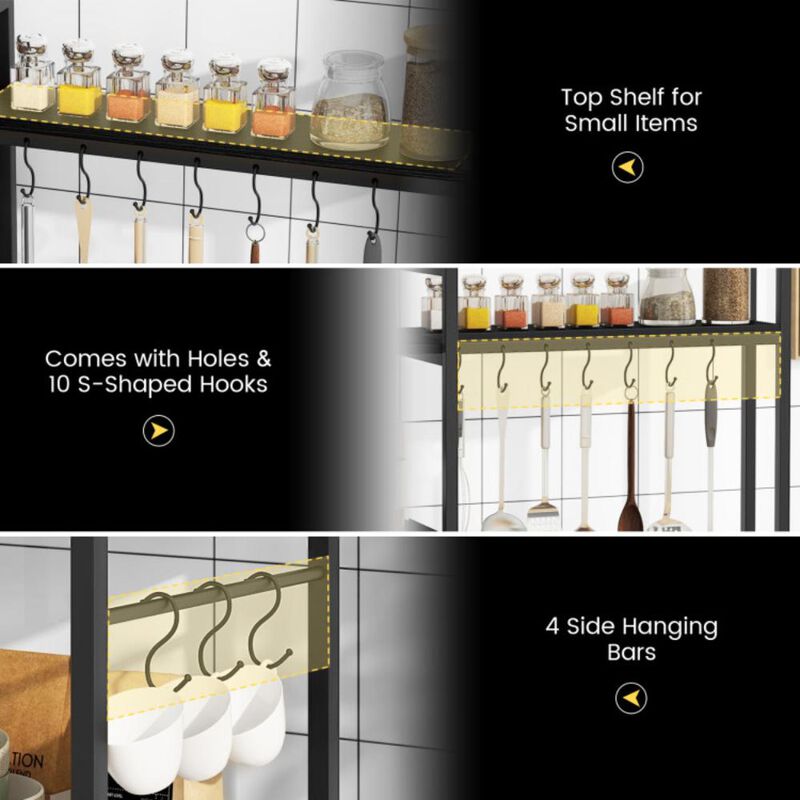 Top Shelf for Small Items

Comes with Holes & 10 S-Shaped Hooks

4 Side Hanging Bars

TION