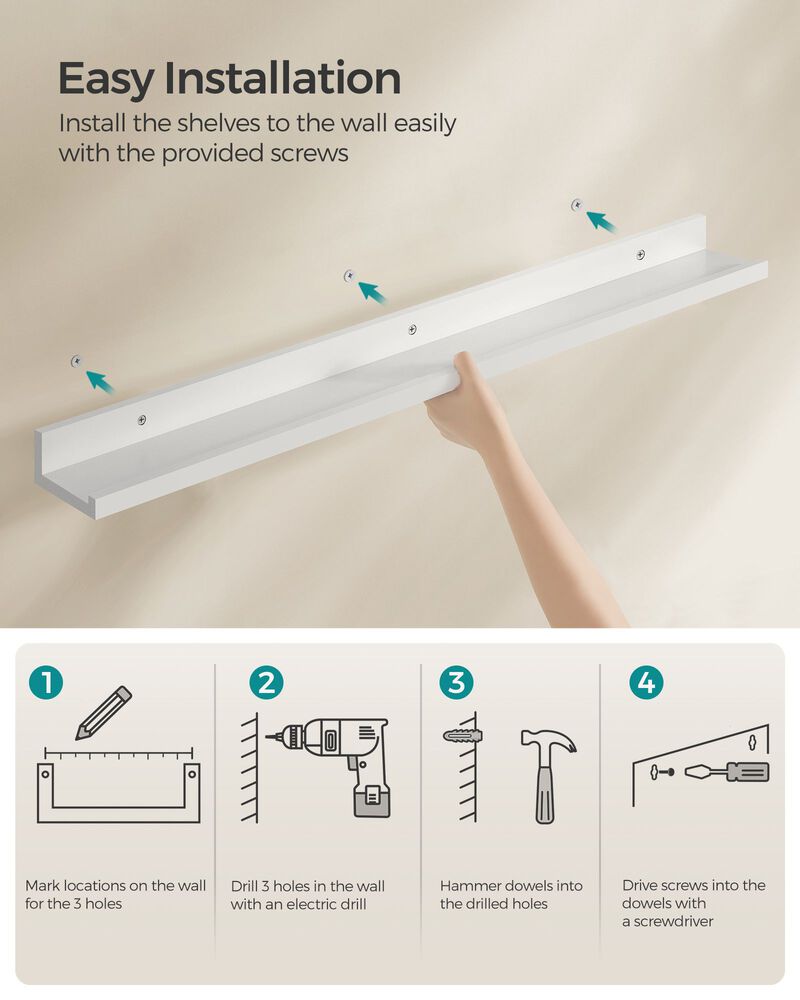 Easy Installation
Install the shelves to the wall easily with the provided screws

1
Mark locations on the wall for the 3 holes

2
Drill 3 holes in the wall with an electric drill

3
Hammer dowels into the drilled holes

4
Drive screws into the dowels with a screwdriver