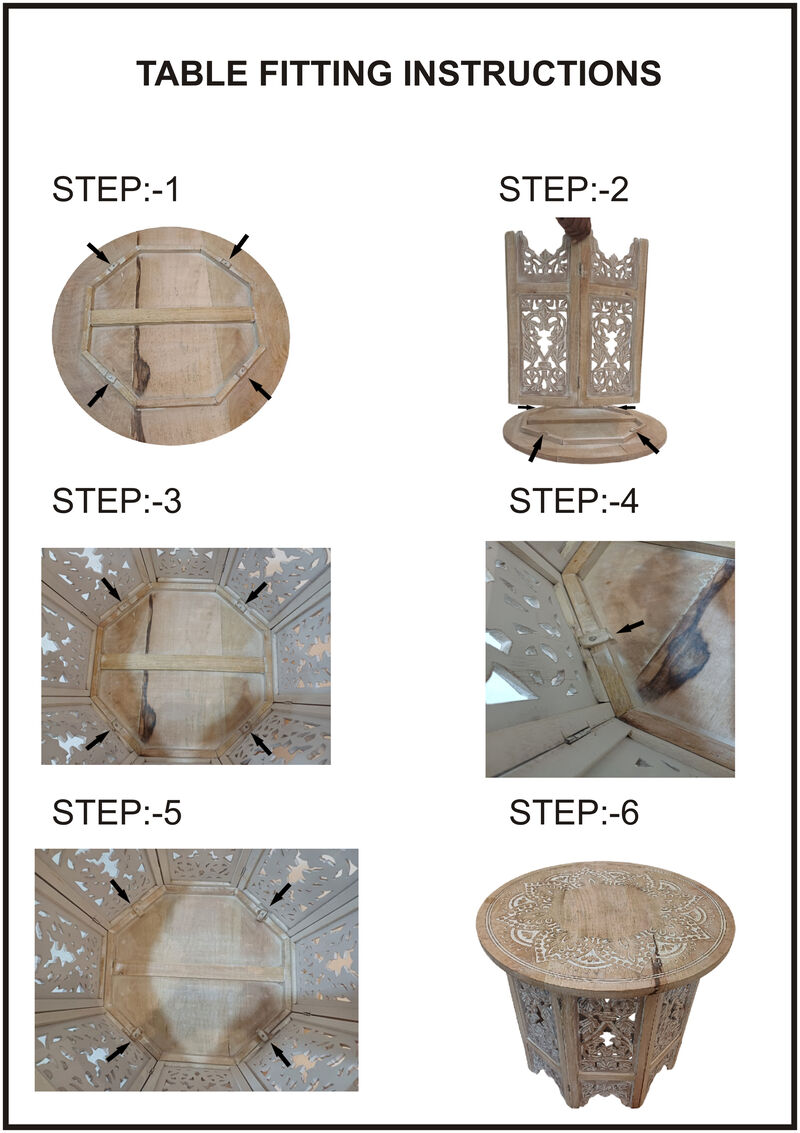 TABLE FITTING INSTRUCTIONS

STEP:-1

STEP:-2

STEP:-3

STEP:-4

STEP:-5

STEP:-6