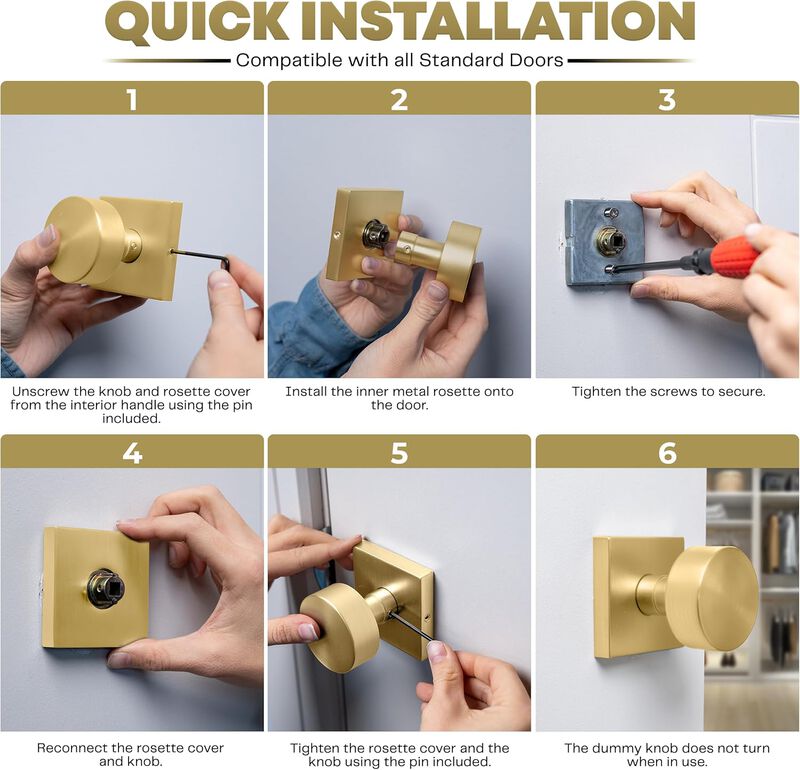 QUICK INSTALLATION

Compatible with all Standard Doors

1

Unscrew the knob and rosette cover from the interior handle using the pin included.

2

Install the inner metal rosette onto the door.

3

Tighten the screws to secure.

4

Reconnect the rosette cover and knob.

5

Tighten the rosette cover and the knob using the pin included.

6

The dummy knob does not turn when in use.