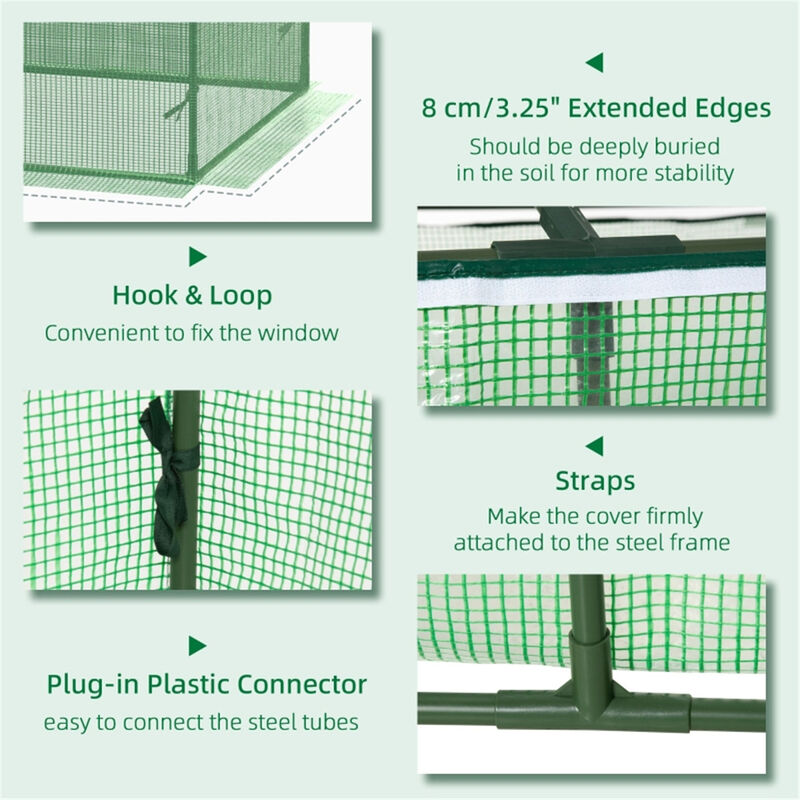 8 cm/3.25" Extended Edges
Should be deeply buried in the soil for more stability

Hook & Loop
Convenient to fix the window

Straps
Make the cover firmly attached to the steel frame

Plug-in Plastic Connector
easy to connect the steel tubes