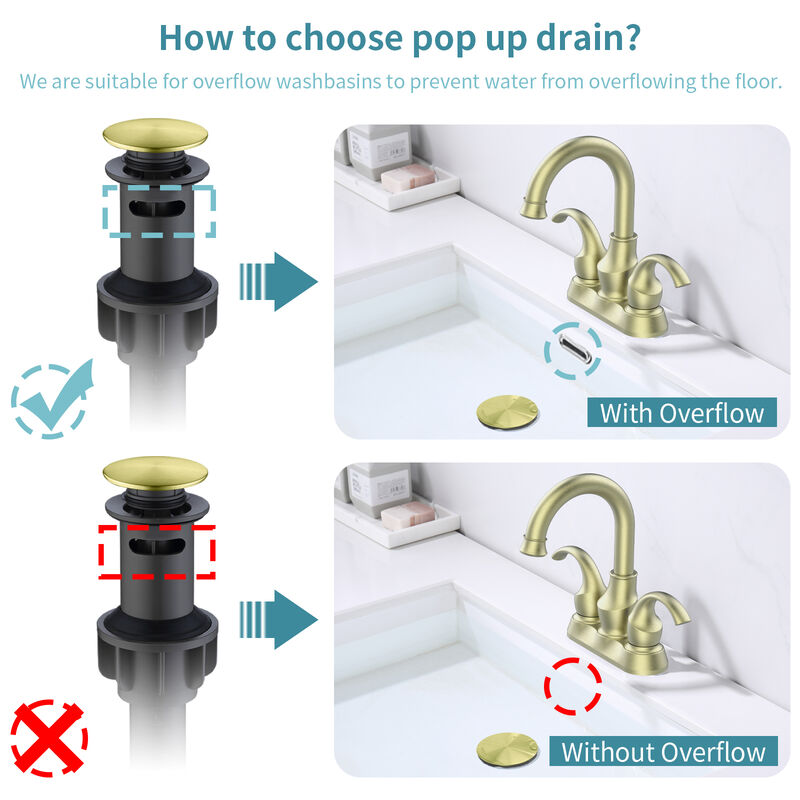 How to choose pop up drain?

We are suitable for overflow washbasins to prevent water from overflowing the floor.

With Overflow

Without Overflow