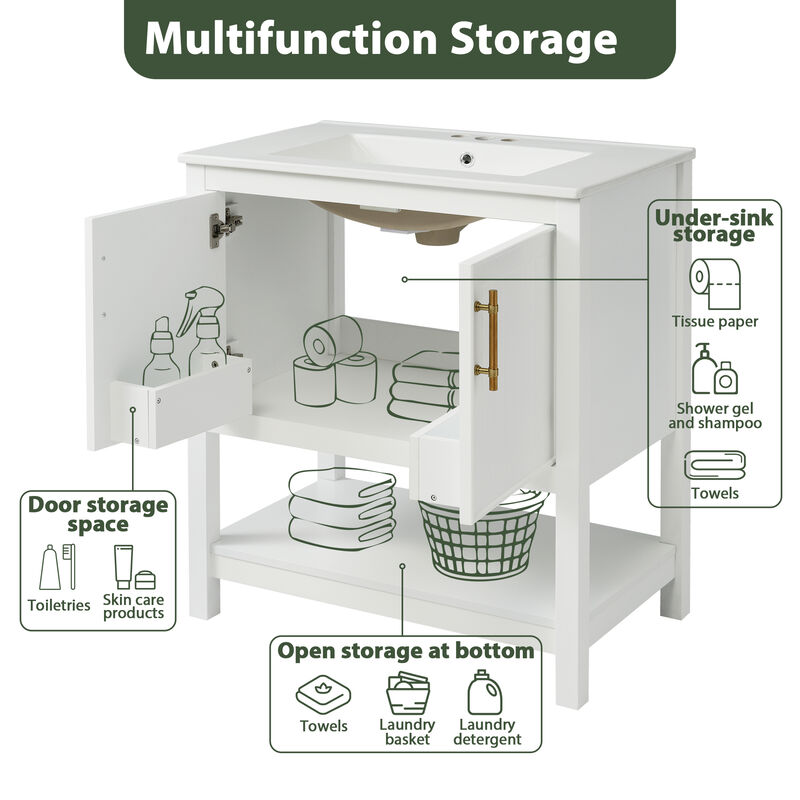 Multifunction Storage

Under-sink storage

Tissue paper

Shower gel and shampoo

Towels

Door storage space

Toiletries

Skin care products

Open storage at bottom

Towels

Laundry basket

Laundry detergent