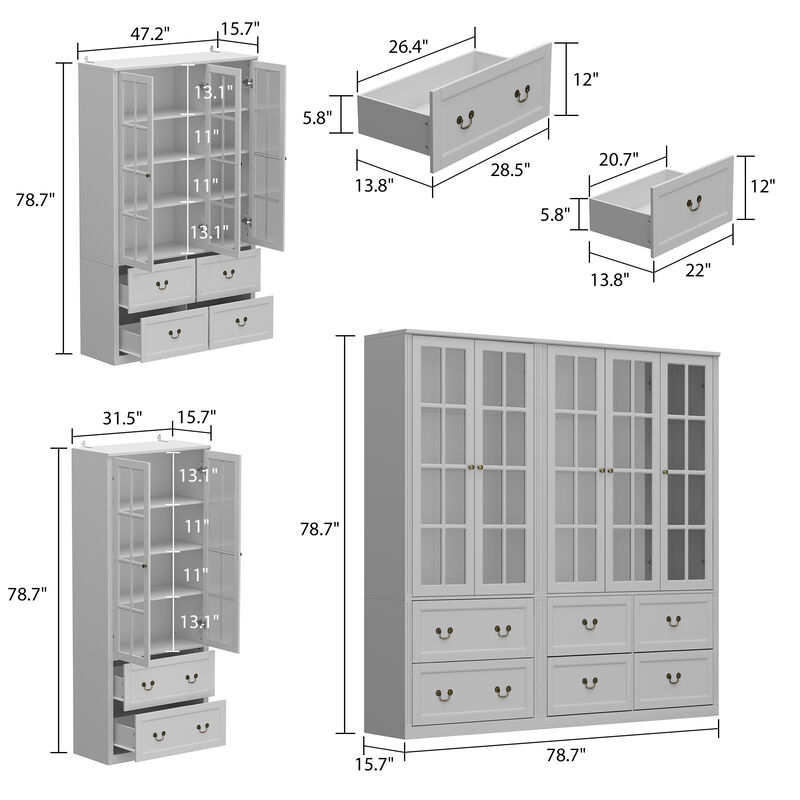 47.2"
15.7"
13.1"
11"
11"
13.1"
78.7"

26.4"
12"
5.8"
13.8"
28.5"

20.7"
12"
5.8"
13.8"
22"

31.5"
15.7"
13.1"
11"
11"
13.1"
78.7"

78.7"
15.7"
78.7"