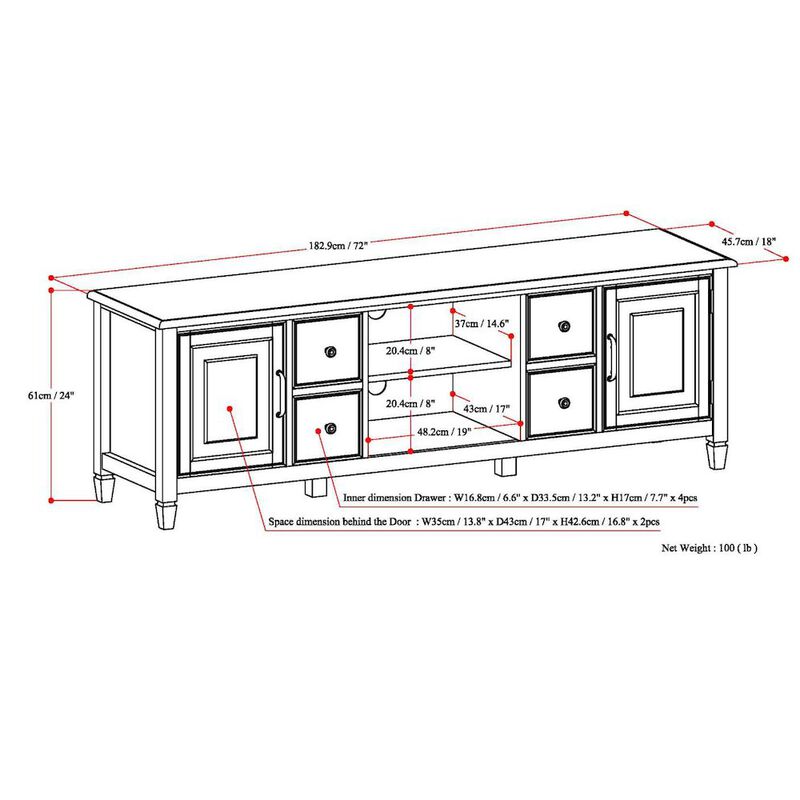 182.9cm / 72"

45.7cm / 18"

61cm / 24"

37cm / 14.6"

20.4cm / 8"

20.4cm / 8"

43cm / 17"

48.2cm / 19"

Inner dimension Drawer : W16.8cm / 6.6" x D33.5cm / 13.2" x H17cm / 7.7" x 4pcs

Space dimension behind the Door : W35cm / 13.8" x D43cm / 17" x H42.6cm / 16.8" x 2pcs

Net Weight : 100 ( lb )