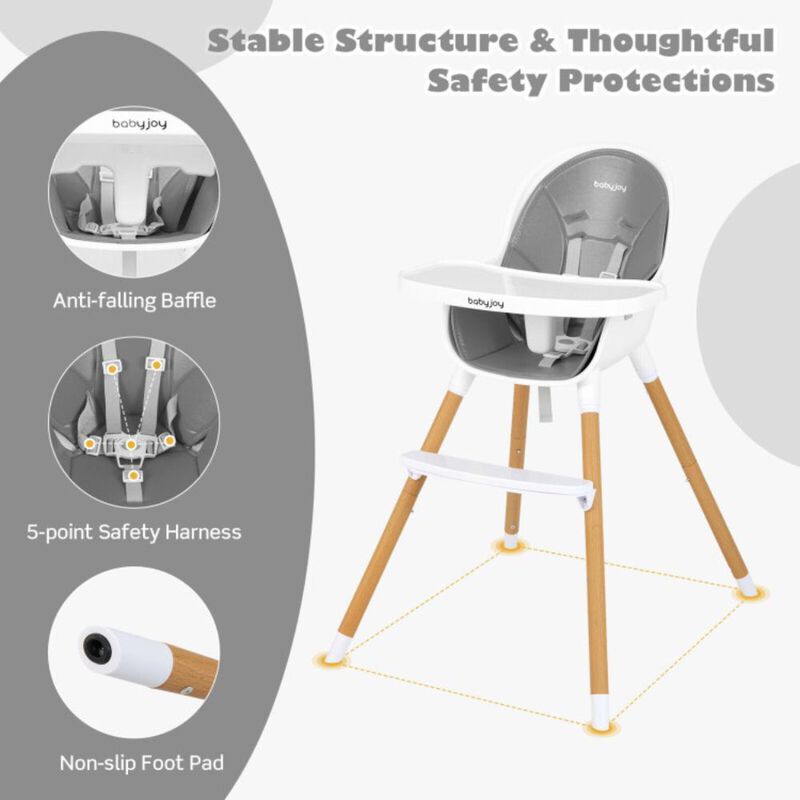 Stable Structure & Thoughtful Safety Protections

babyjoy

Anti-falling Baffle

5-point Safety Harness

Non-slip Foot Pad

babyjoy

babyjoy