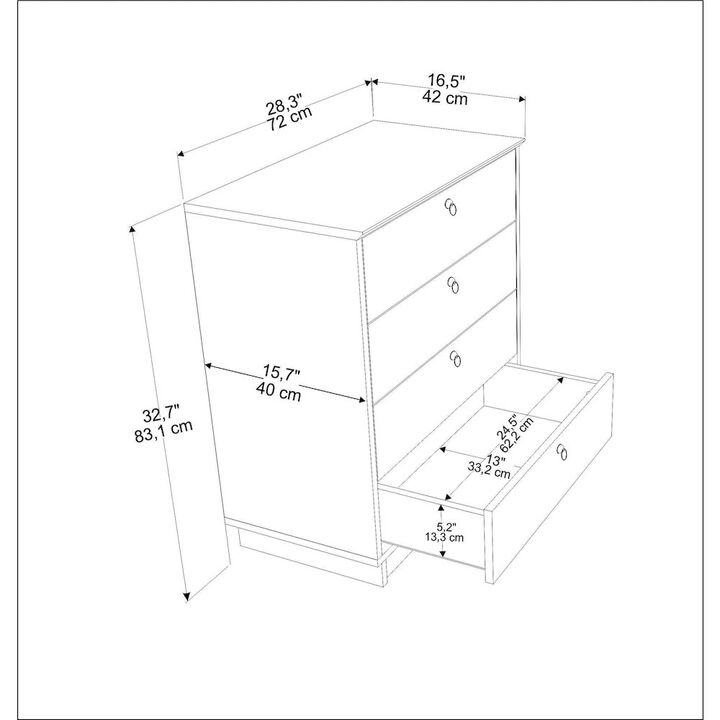 28,3"
72 cm

16,5"
42 cm

32,7"
83,1 cm

15,7"
40 cm

24,5"
62,2 cm

13"
33,2 cm

5,2"
13,3 cm