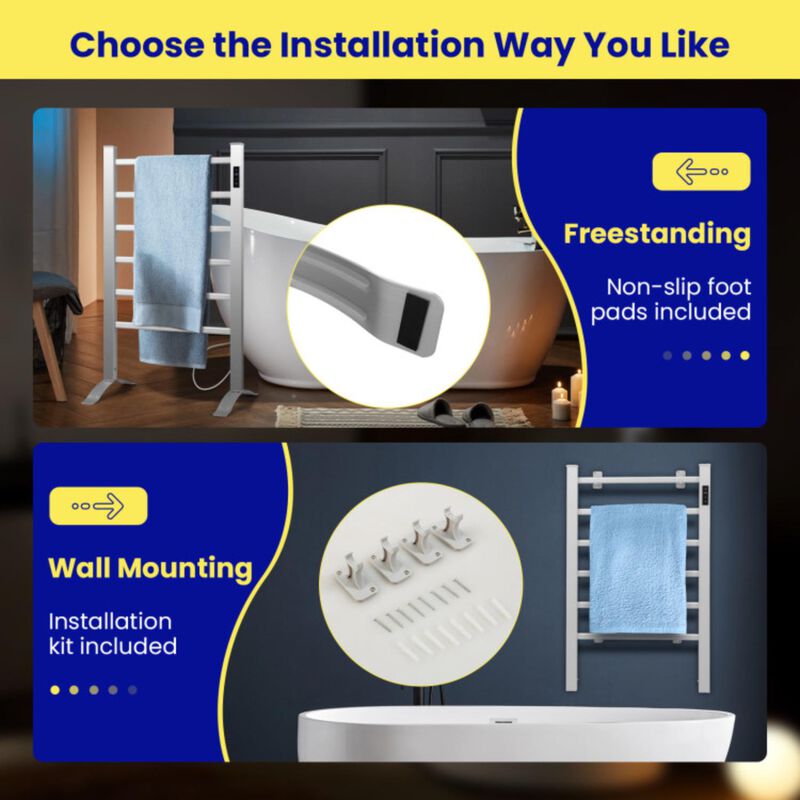 Choose the Installation Way You Like

Freestanding

Non-slip foot pads included

Wall Mounting

Installation kit included