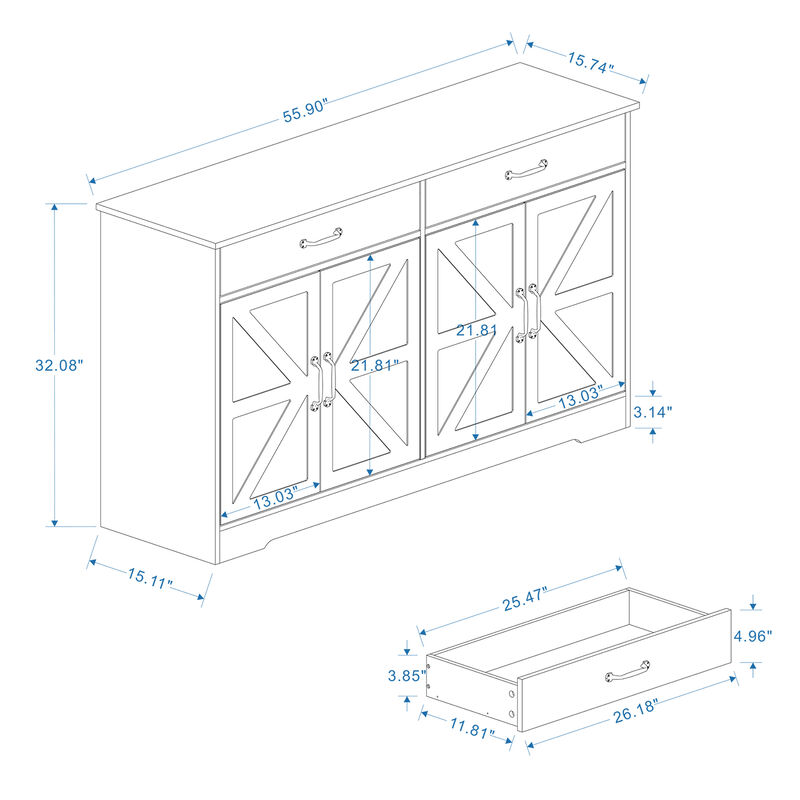 55.90"
15.74"
32.08"
21.81"
21.81
13.03"
13.03"
3.14"
15.11"
25.47"
4.96"
3.85"
11.81"
26.18"