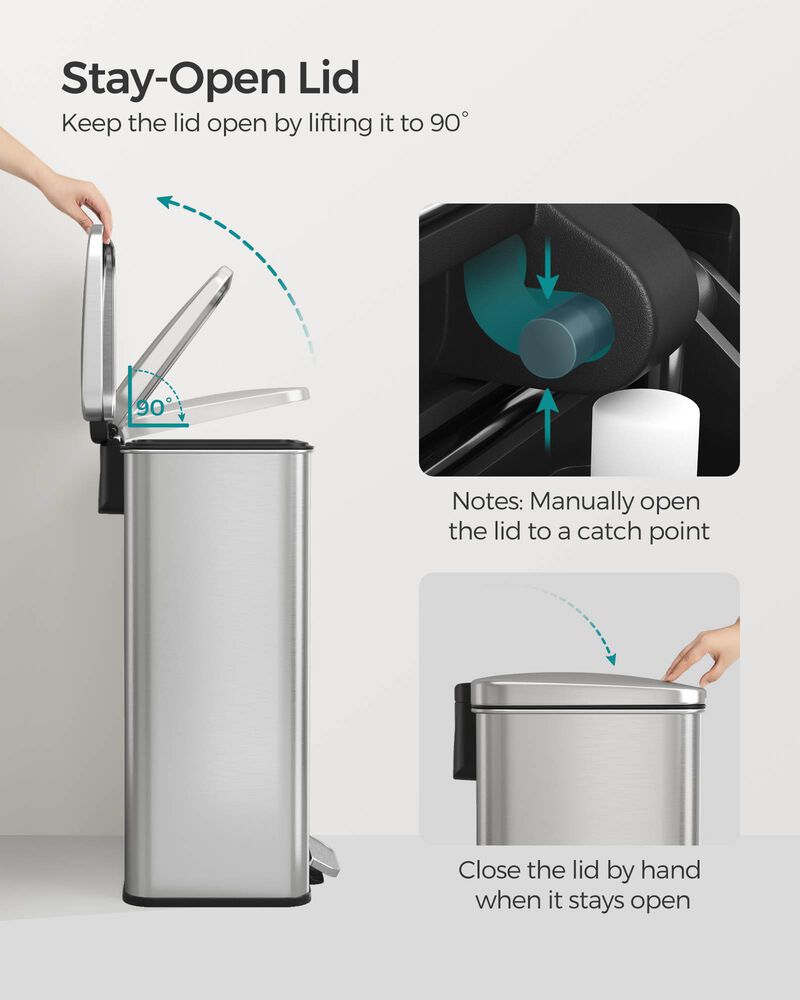 Stay-Open Lid
Keep the lid open by lifting it to 90°

90°

Notes: Manually open the lid to a catch point

Close the lid by hand when it stays open