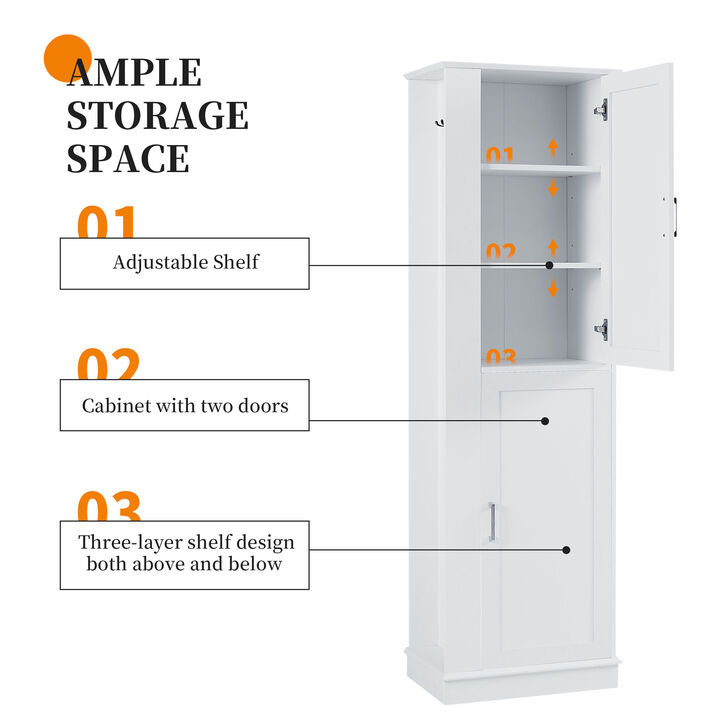 AMPLE STORAGE SPACE

01

Adjustable Shelf

02

Cabinet with two doors

03

Three-layer shelf design both above and below

01

02

03